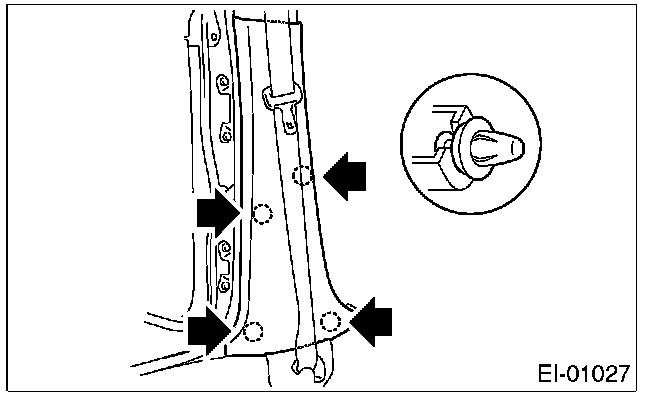 EI-01027