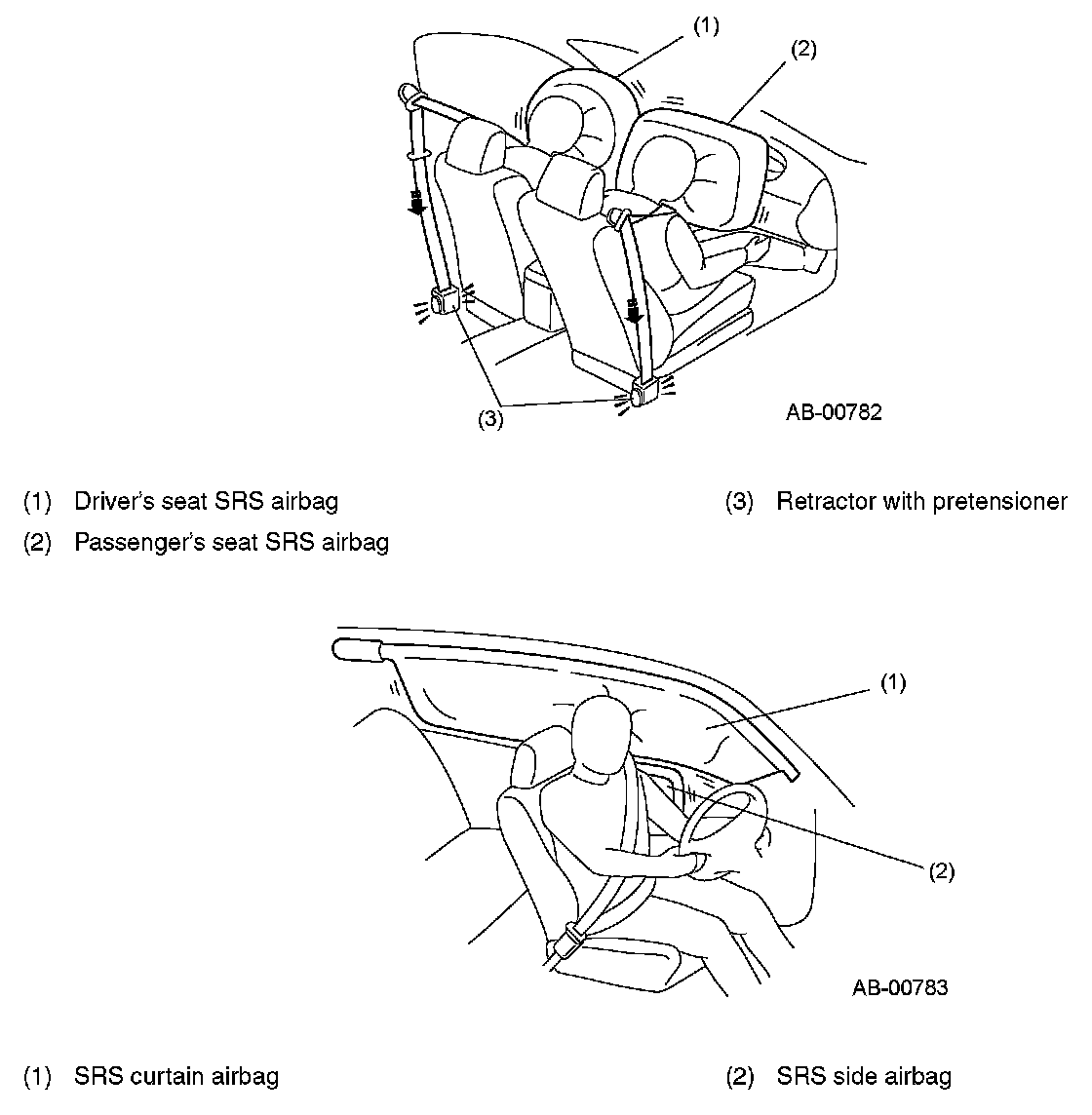 (1)

(2)

(3)

AB-00782

(1) Driver's seat SRS airbag

(2) Passenger's seat SRS airbag

(3) Retractor with pretensioner

(1)

(2)

AB-00783

(1) SRS curtain airbag

(2) SRS side airbag