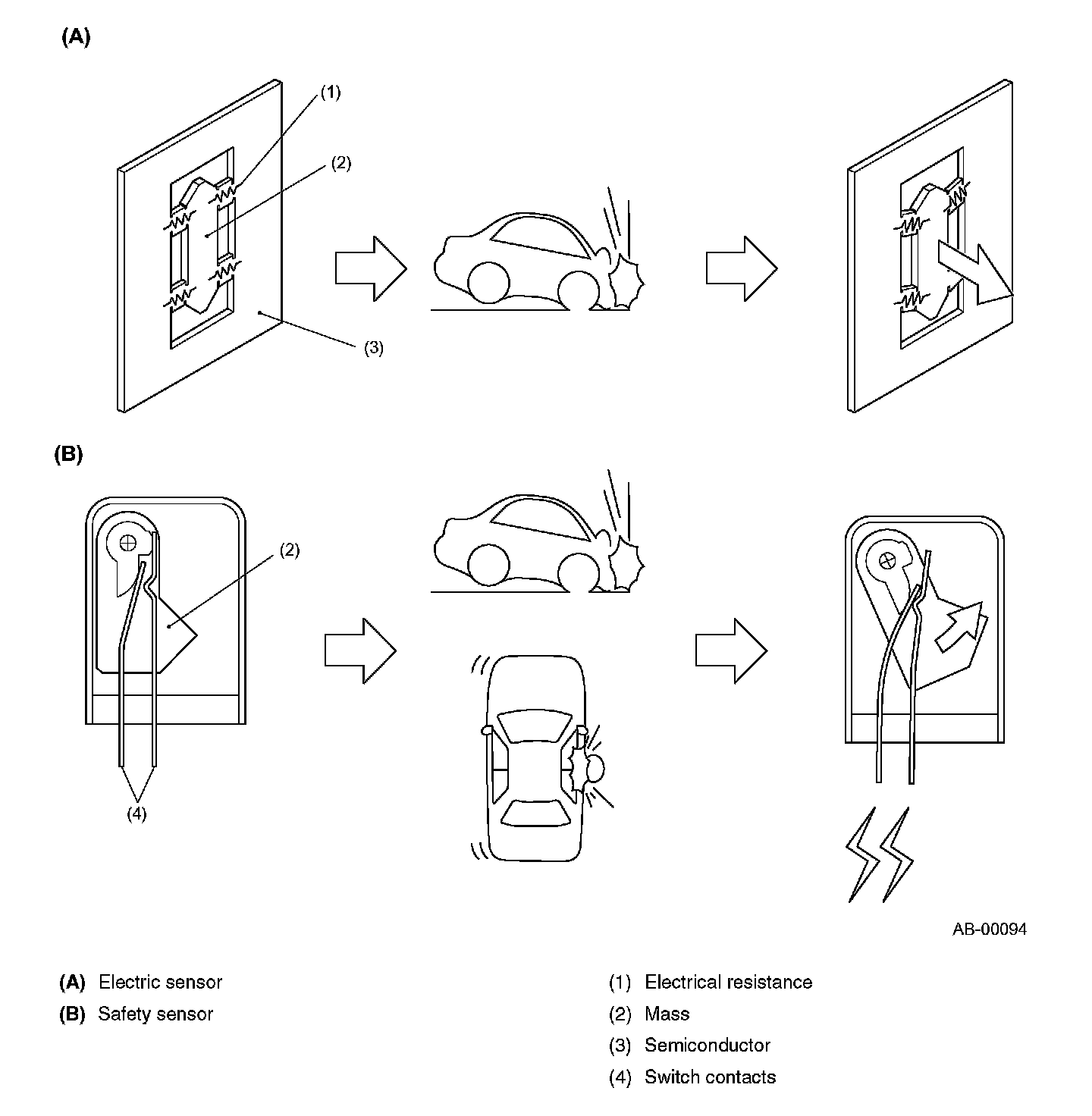 (A)

(1)

(2)

(3)

(B)

(2)

(4)

AB-00094

(A) Electric sensor
(B) Safety sensor

(1) Electrical resistance
(2) Mass
(3) Semiconductor
(4) Switch contacts