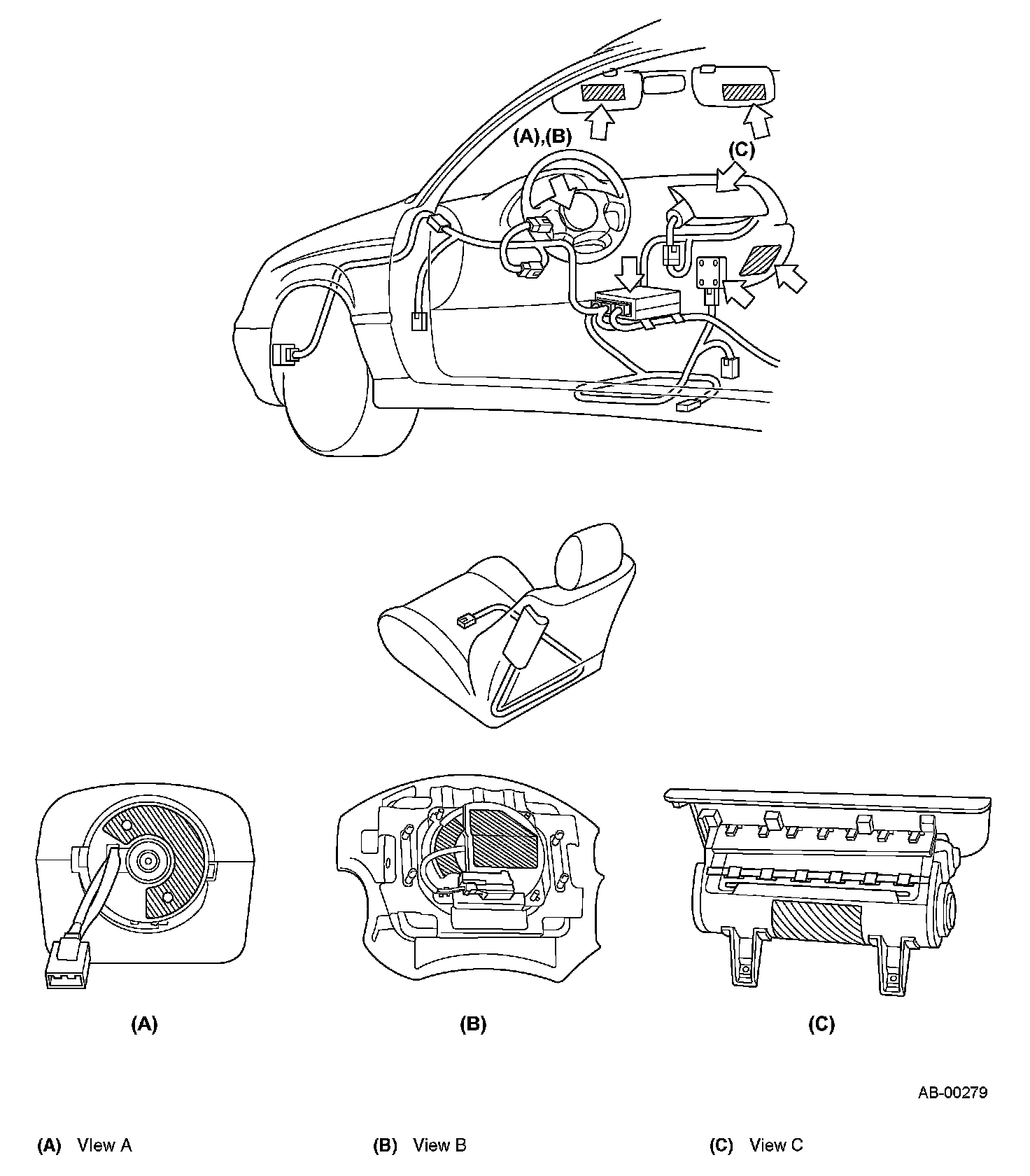 (A),(B)

(C)

(A)

(B)

(C)

AB-00279

(A) View A

(B) View B

(C) View C