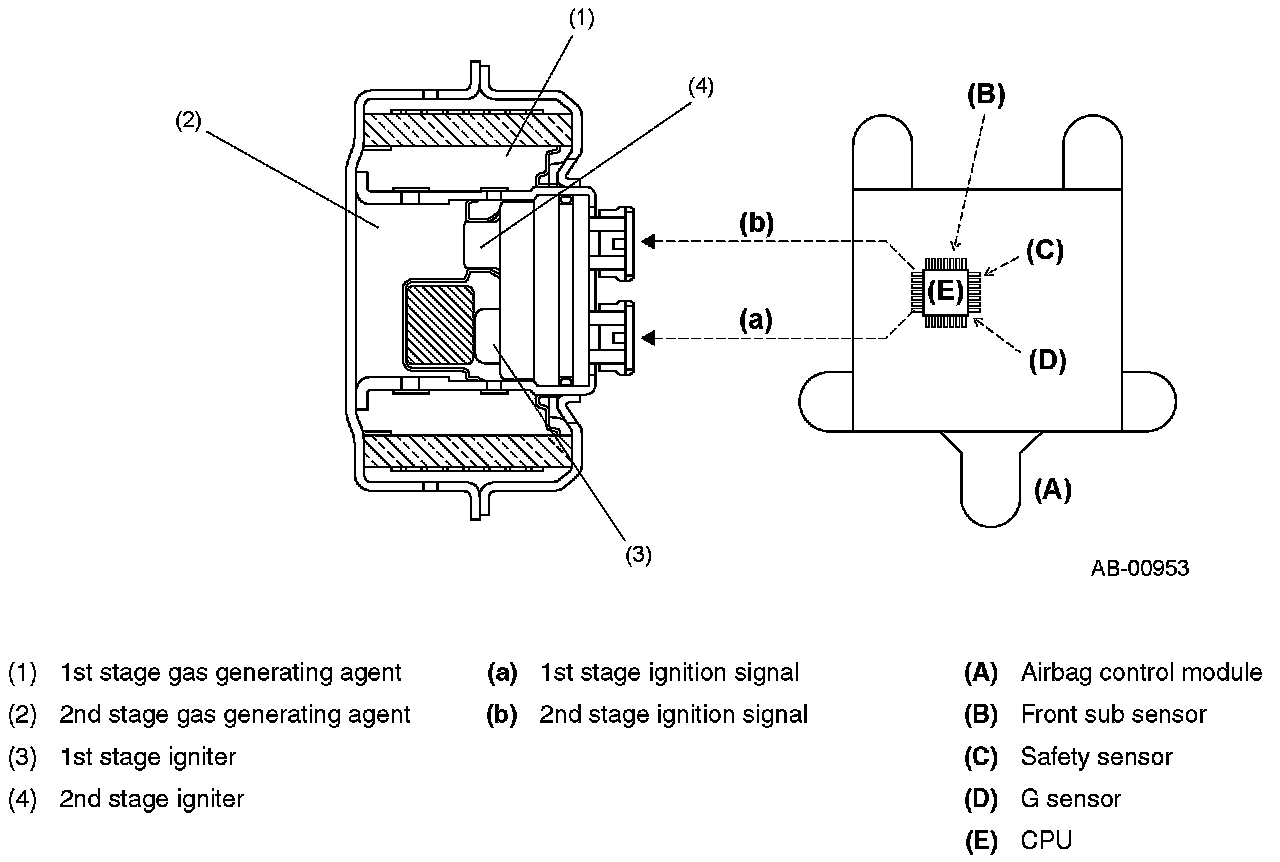 (1)
(4)
(2)
(B)
(b)
(C)
(E)
(a)
(D)
(A)
(3)
AB-00953

(1) 1st stage gas generating agent
(2) 2nd stage gas generating agent
(3) 1st stage igniter
(4) 2nd stage igniter

(a) 1st stage ignition signal
(b) 2nd stage ignition signal

(A) Airbag control module
(B) Front sub sensor
(C) Safety sensor
(D) G sensor
(E) CPU