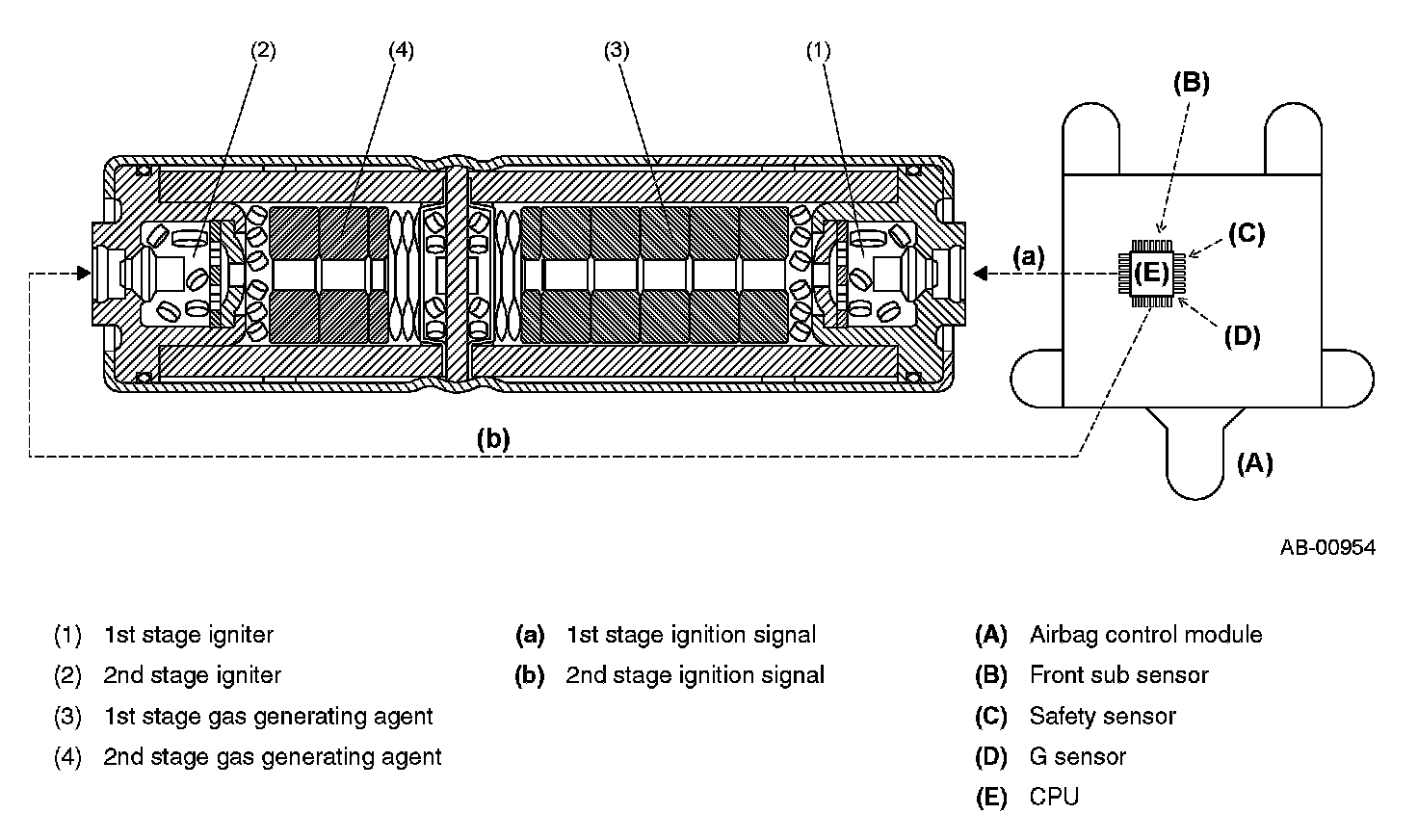 (2) (4) (3) (1)

(B)

(C)

(a)

(E)

(D)

(b)

(A)

AB-00954

(1) 1st stage igniter
(2) 2nd stage igniter
(3) 1st stage gas generating agent
(4) 2nd stage gas generating agent

(a) 1st stage ignition signal
(b) 2nd stage ignition signal

(A) Airbag control module
(B) Front sub sensor
(C) Safety sensor
(D) G sensor
(E) CPU