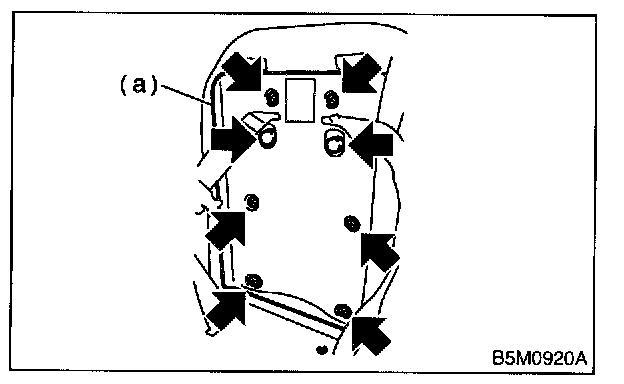 (a)

B5M0920A