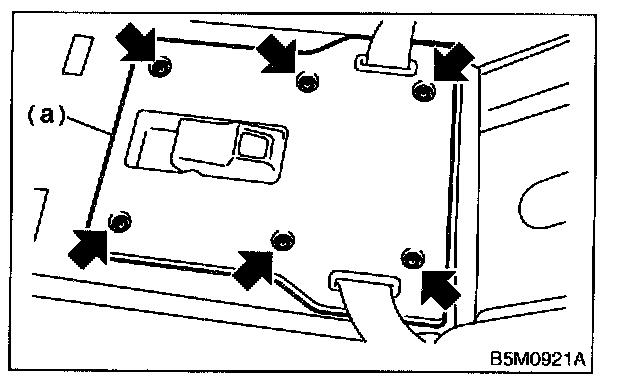 (a)

B5M0921A