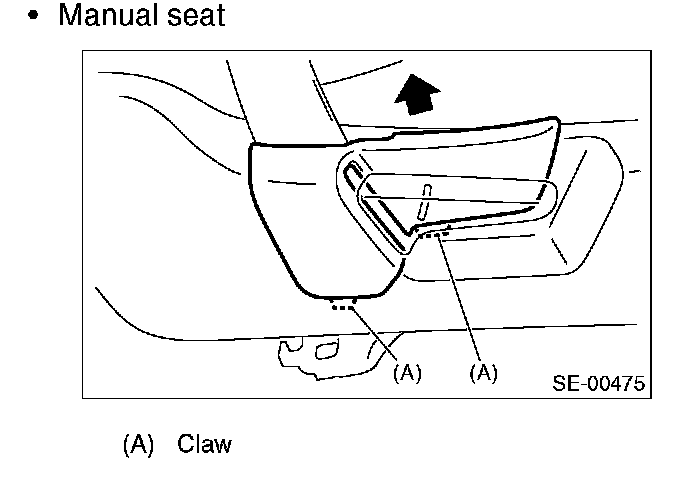 • Manual seat

(A) (A) SE-00475

(A) Claw