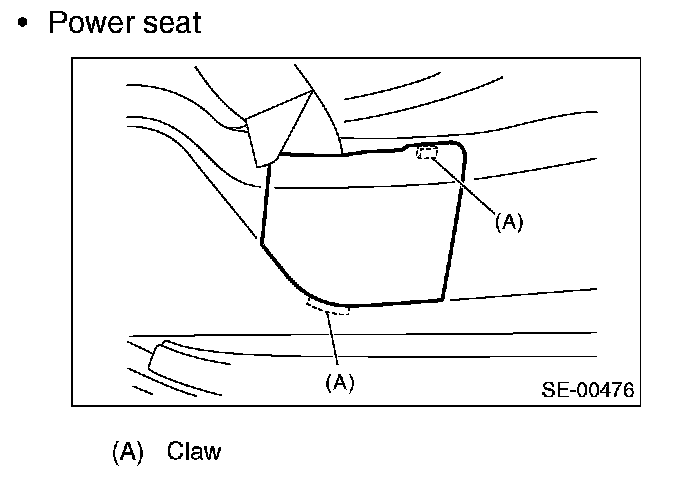 • Power seat

(A)

(A)

SE-00476

(A) Claw