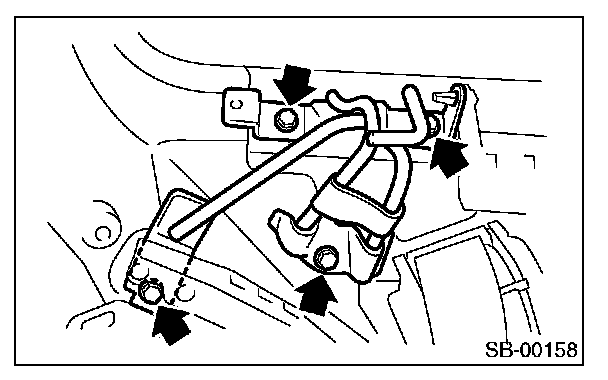 SB-00158