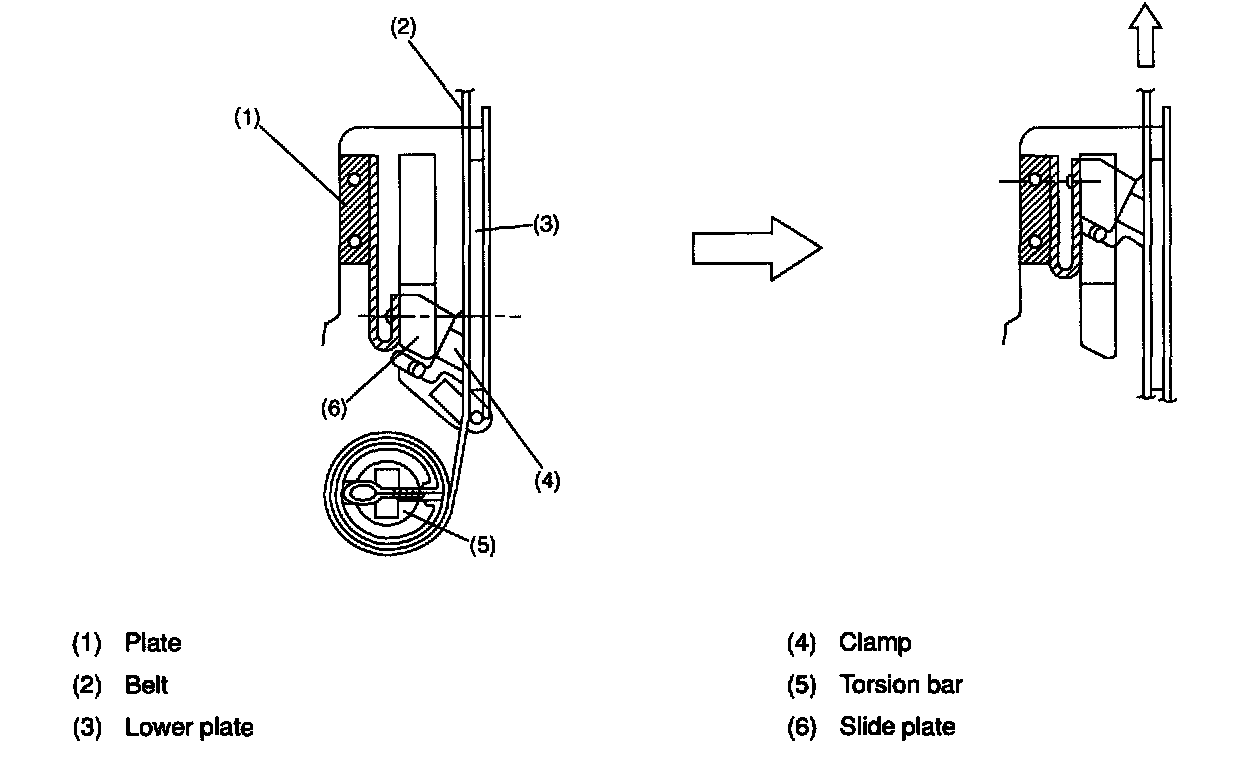 (2)
(1)
(3)
(6)
(4)
(5)

(1) Plate
(2) Belt
(3) Lower plate

(4) Clamp
(5) Torsion bar
(6) Slide plate