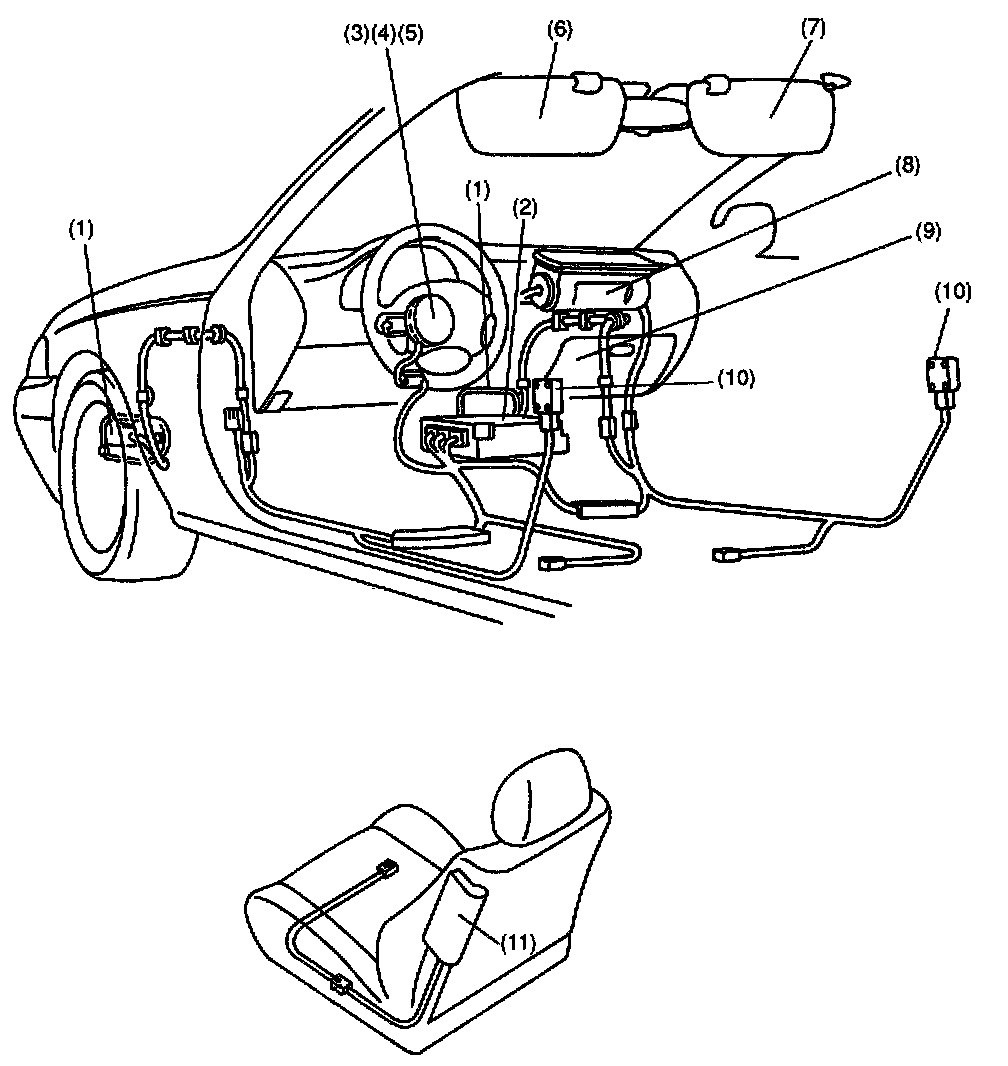 (3)(4)(5)
(6)
(7)
(8)
(1)
(2)
(9)
(1)
(10)
(10)
(11)