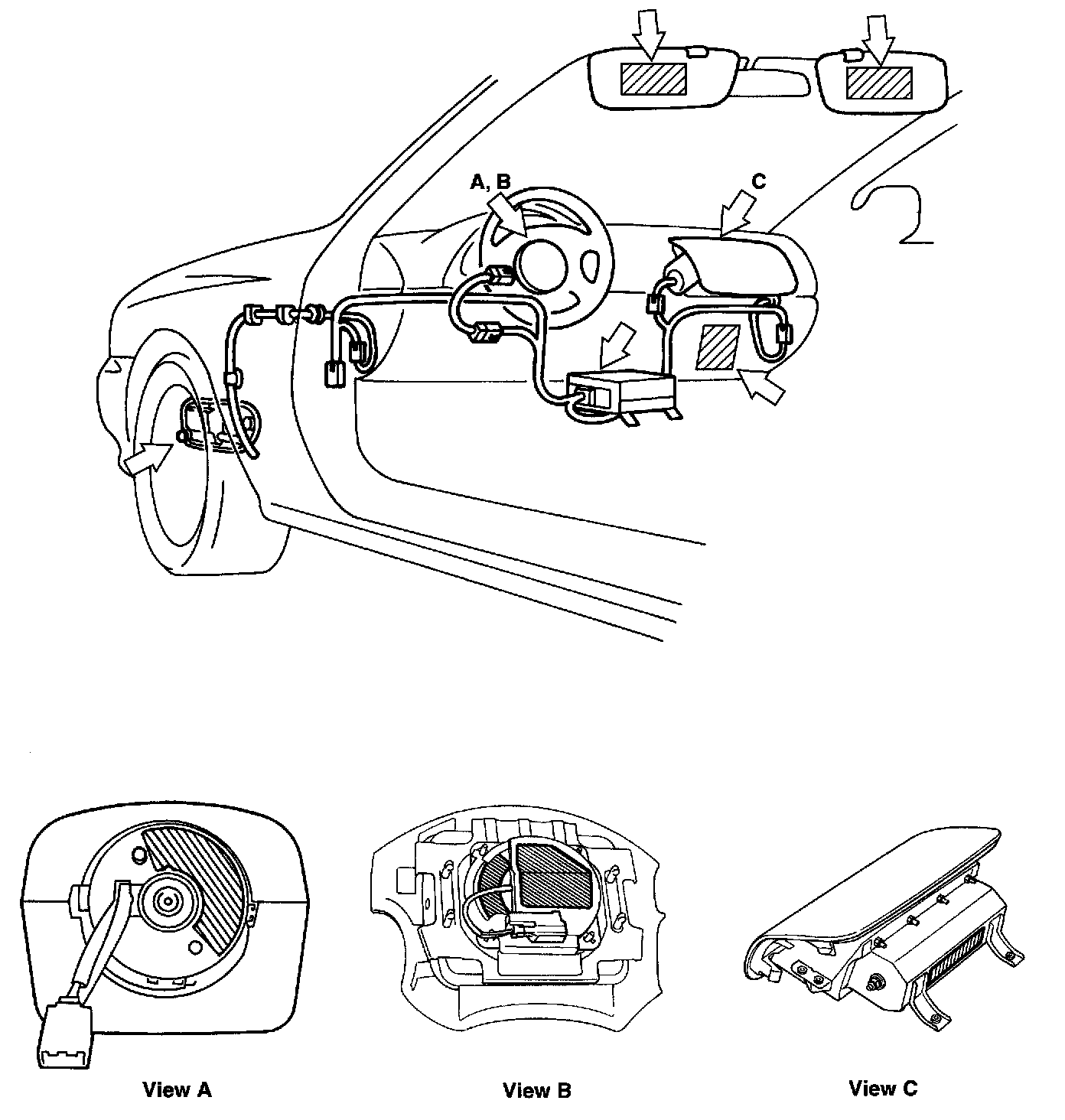 A, B

C

View A

View B

View C