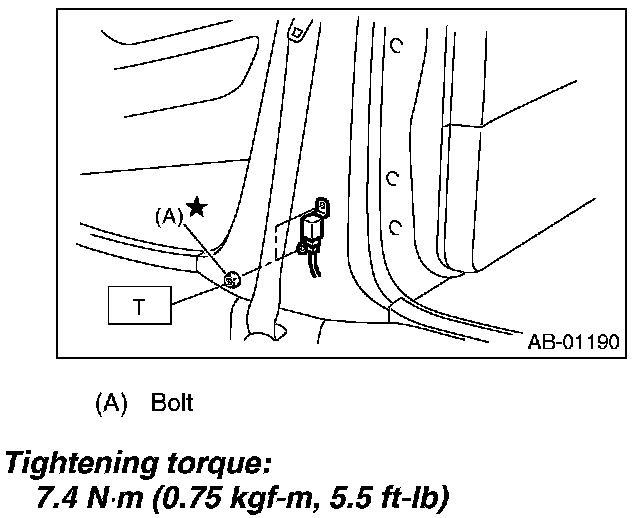 (A) ★

T

AB-01190

(A) Bolt

Tightening torque:
7.4 N·m (0.75 kgf-m, 5.5 ft-lb)