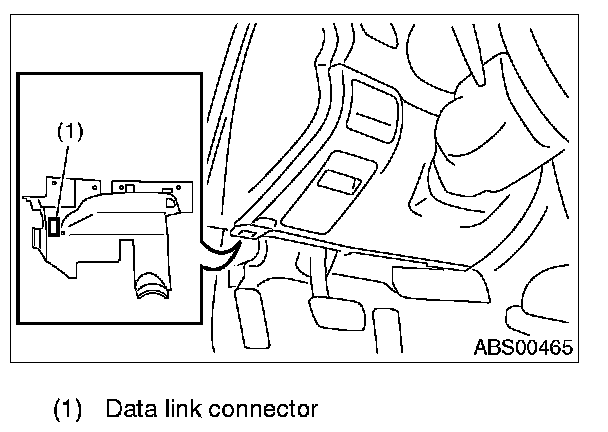 (1)

ABS00465

(1) Data link connector