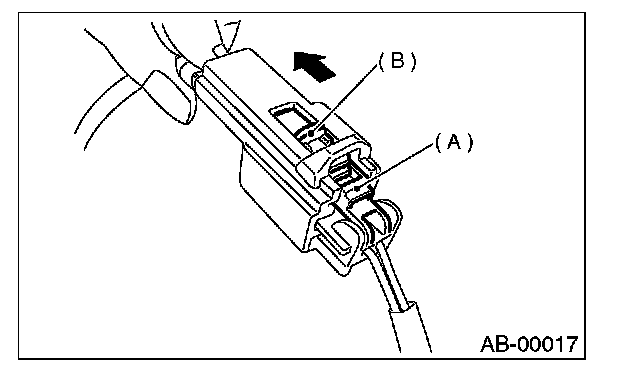 (B)

(A)

AB-00017