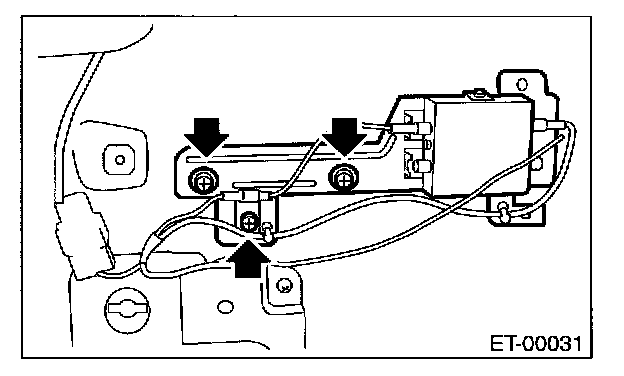 ET-00031