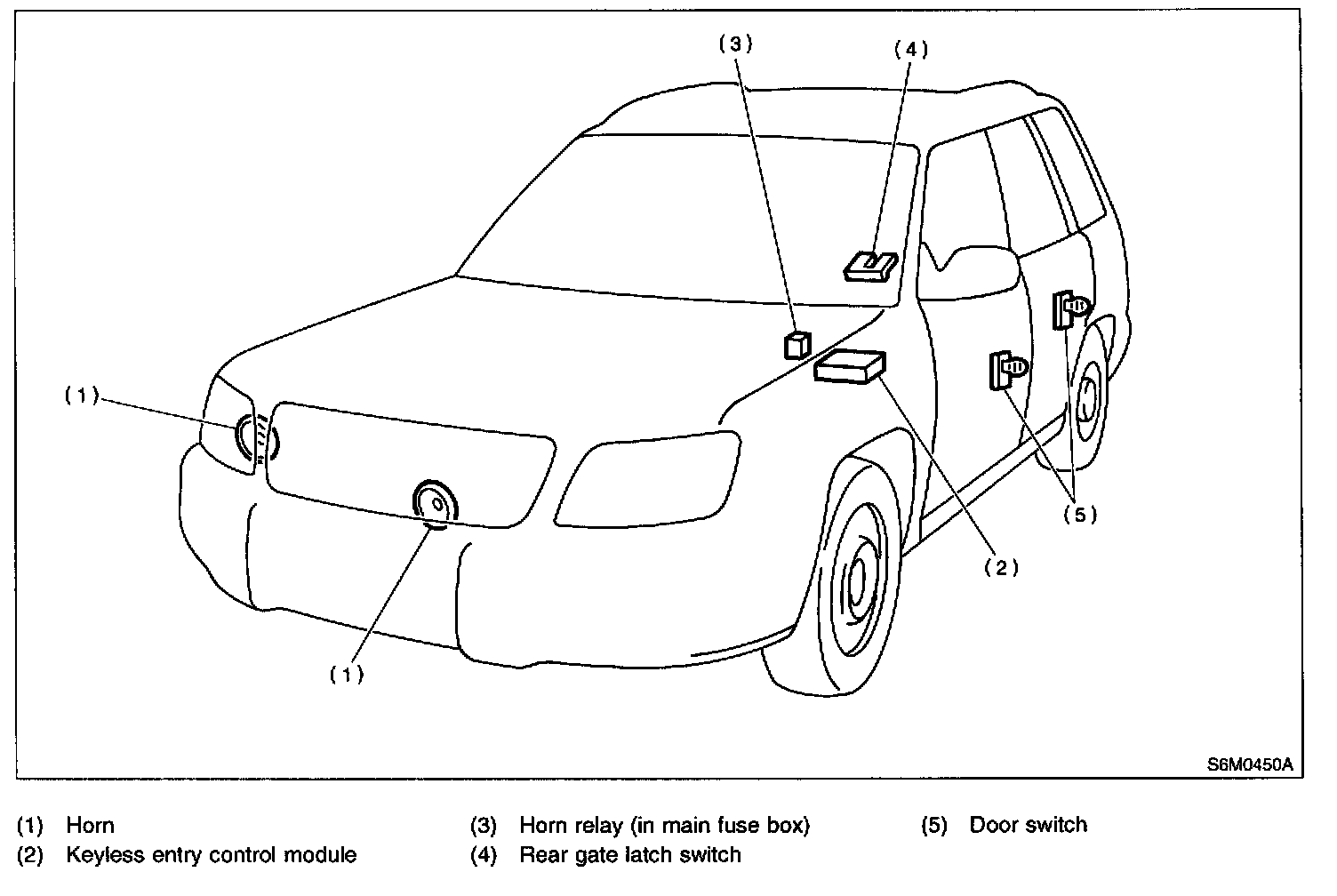 (3)
(4)
(1)
(5)
(2)
(1)
S6M0450A

(1) Horn
(2) Keyless entry control module
(3) Horn relay (in main fuse box)
(4) Rear gate latch switch
(5) Door switch