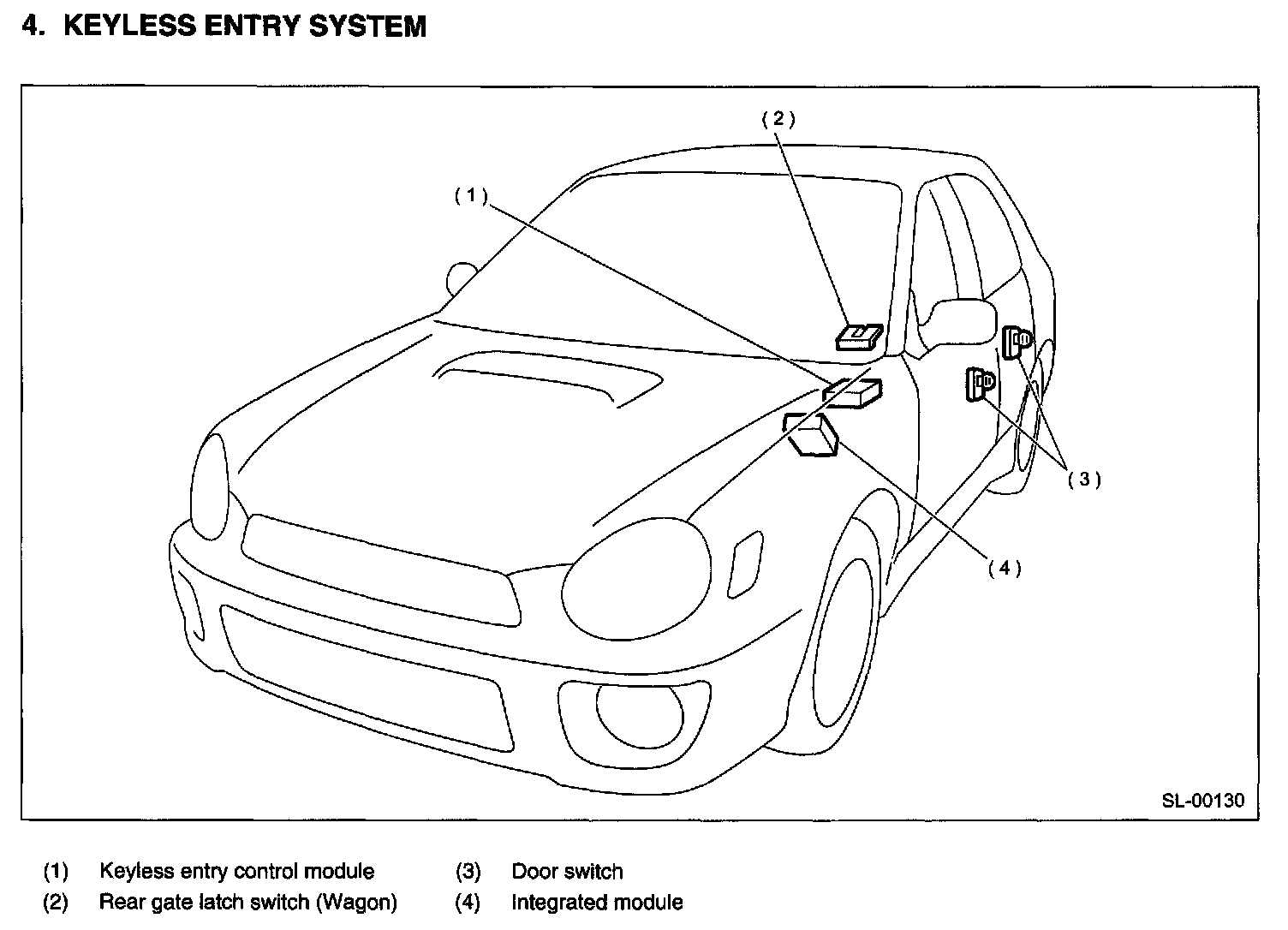 4. KEYLESS ENTRY SYSTEM

(2)

(1)

(3)

(4)

SL-00130

(1) Keyless entry control module
(2) Rear gate latch switch (Wagon)
(3) Door switch
(4) Integrated module