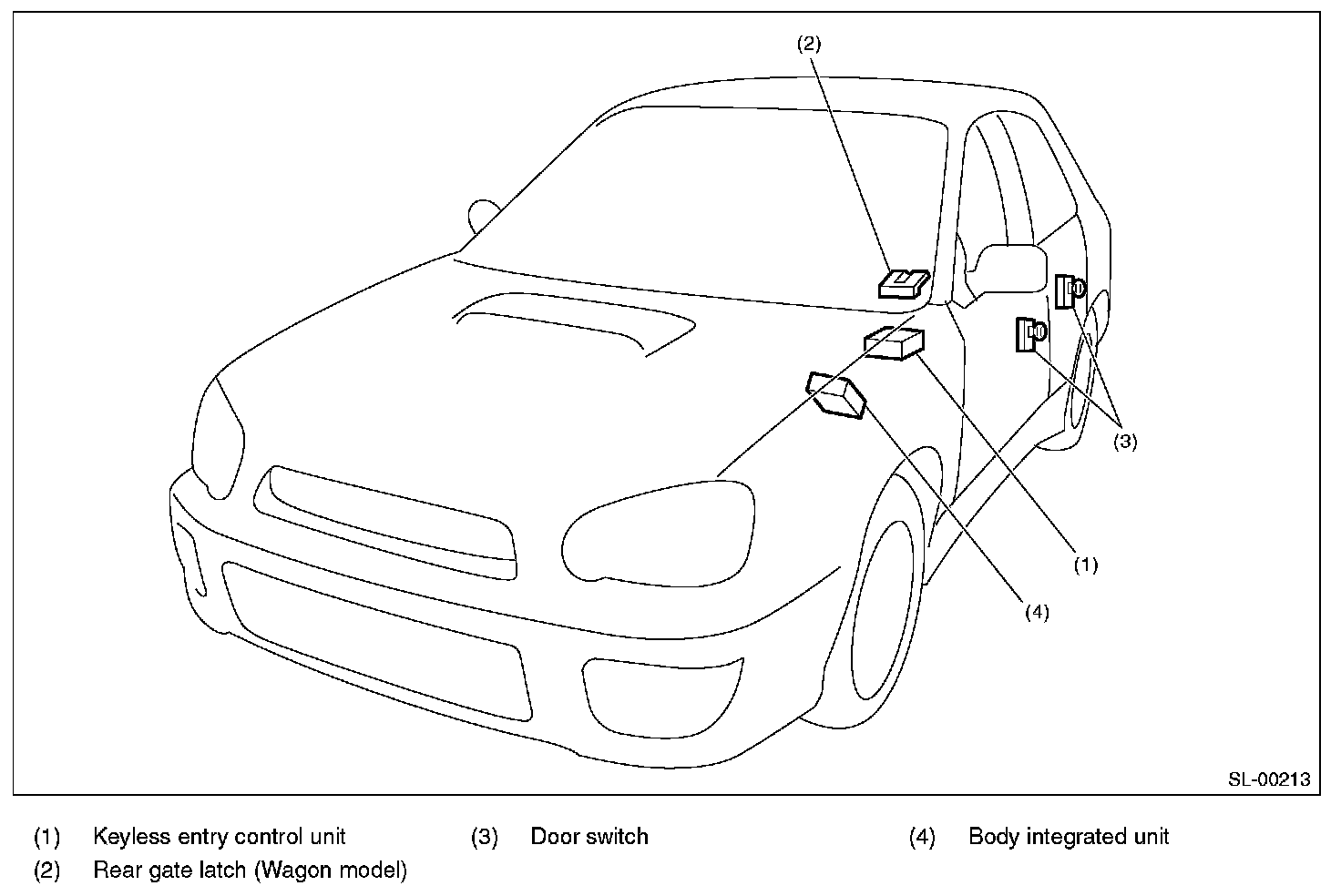 (2)

(3)

(1)

(4)

SL-00213

(1) Keyless entry control unit
(2) Rear gate latch (Wagon model)

(3) Door switch

(4) Body integrated unit