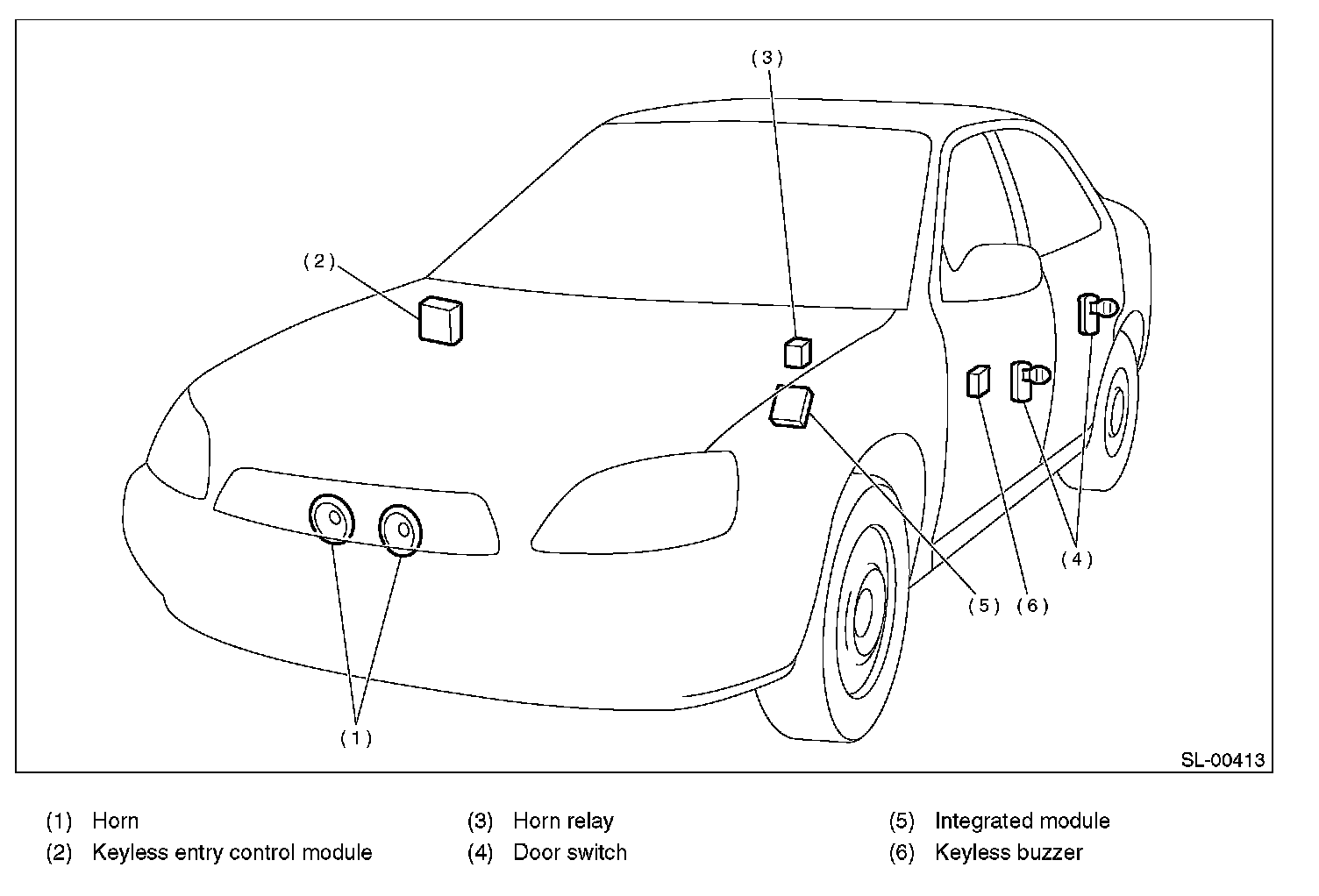 (3)

(2)

(4)

(5) (6)

(1)

SL-00413

(1) Horn
(2) Keyless entry control module

(3) Horn relay
(4) Door switch

(5) Integrated module
(6) Keyless buzzer