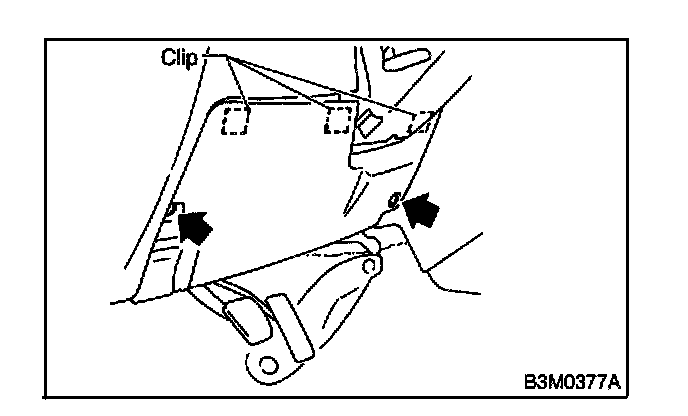 Clip

B3M0377A