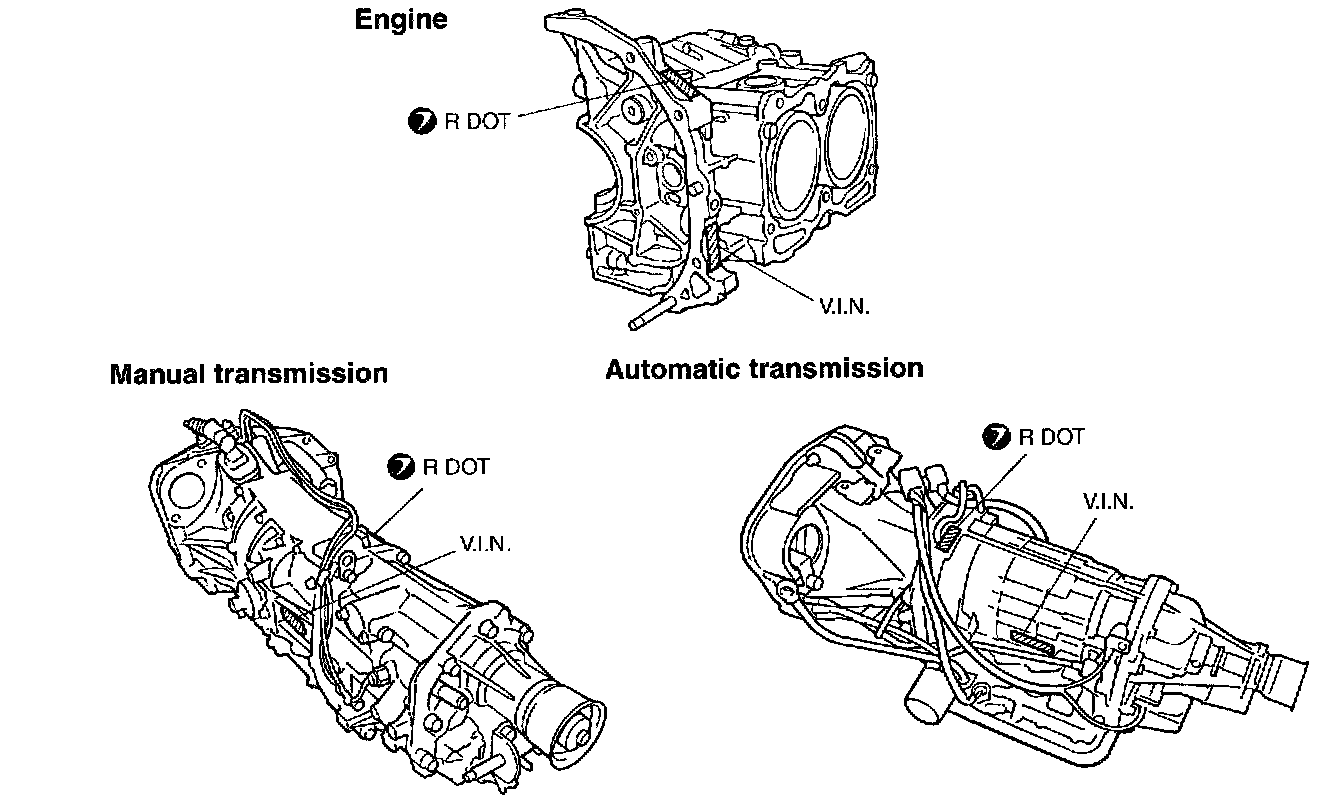 Engine

7 R DOT

V.I.N.

Manual transmission

7 R DOT

V.I.N.

Automatic transmission

7 R DOT

V.I.N.