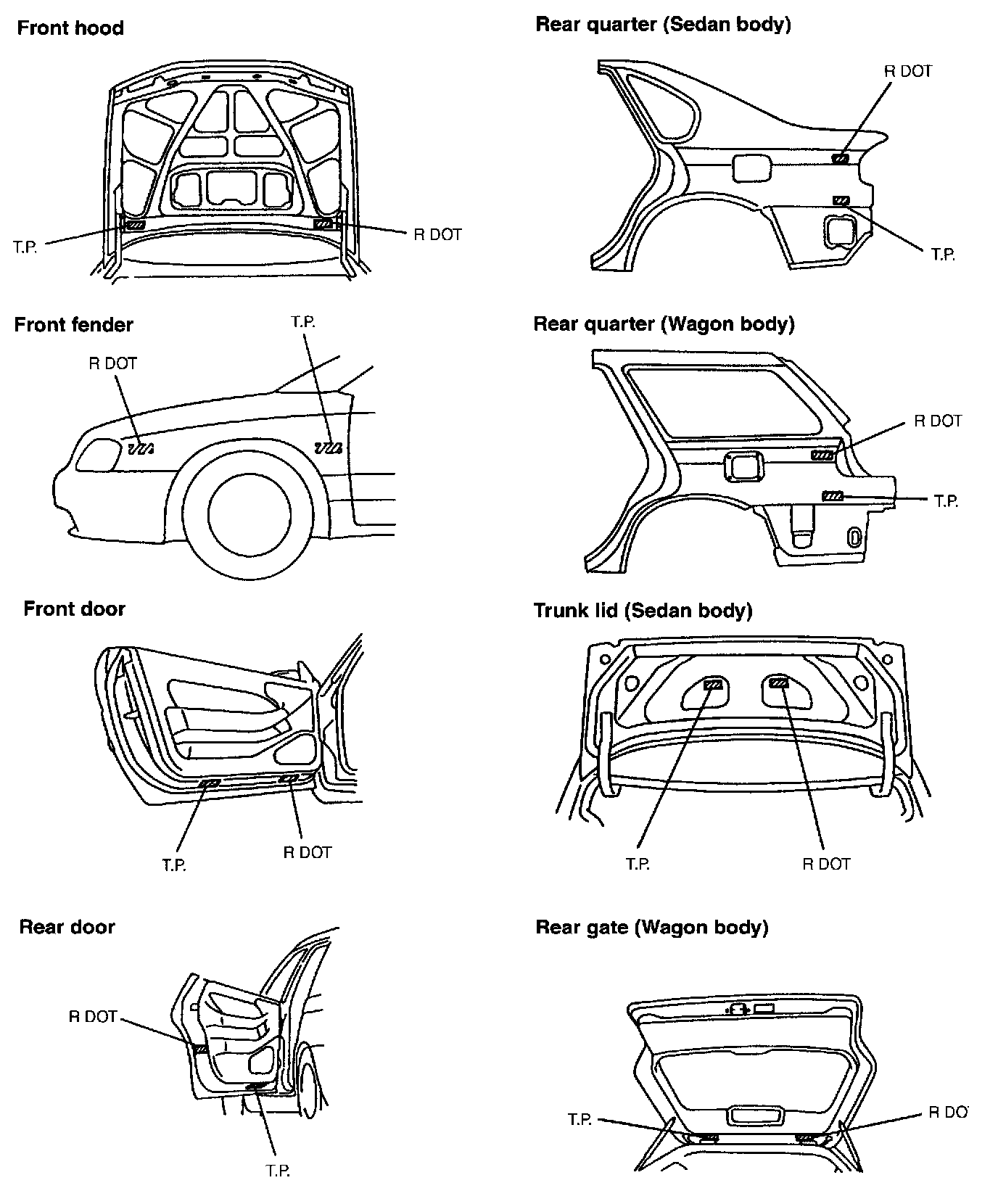 Front hood

T.P.

R DOT

Front fender

R DOT

T.P.

Front door

T.P.

R DOT

Rear door

R DOT

T.P.

Rear quarter (Sedan body)

R DOT

T.P.

Rear quarter (Wagon body)

R DOT

T.P.

Trunk lid (Sedan body)

T.P.

R DOT

Rear gate (Wagon body)

T.P.

R DO