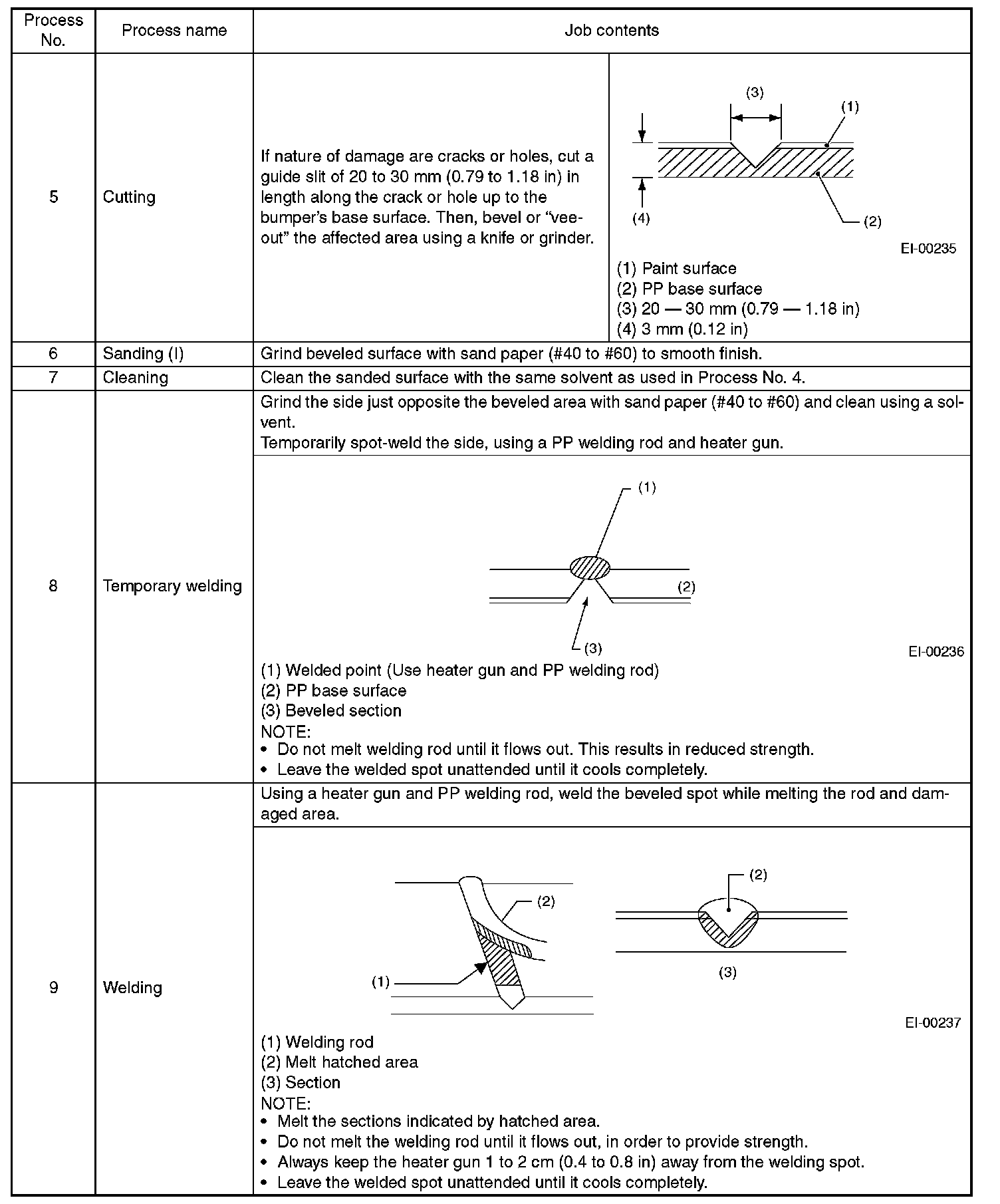 | Process No. | Process name | Job contents |
|---|---|---|
| 5 | Cutting | If nature of damage are cracks or holes, cut a guide slit of 20 to 30 mm (0.79 to 1.18 in) in length along the crack or hole up to the bumper's base surface. Then, bevel or "vee-out" the affected area using a knife or grinder. (3) (1) (4) (2) EI-00235 (1) Paint surface (2) PP base surface (3) 20 — 30 mm (0.79 — 1.18 in) (4) 3 mm (0.12 in) |
| 6 | Sanding (I) | Grind beveled surface with sand paper (#40 to #60) to smooth finish. |
| 7 | Cleaning | Clean the sanded surface with the same solvent as used in Process No. 4. |
| 8 | Temporary welding | Grind the side just opposite the beveled area with sand paper (#40 to #60) and clean using a solvent. Temporarily spot-weld the side, using a PP welding rod and heater gun. (1) (2) (3) EI-00236 (1) Welded point (Use heater gun and PP welding rod) (2) PP base surface (3) Beveled section NOTE: • Do not melt welding rod until it flows out. This results in reduced strength. • Leave the welded spot unattended until it cools completely. |
| 9 | Welding | Using a heater gun and PP welding rod, weld the beveled spot while melting the rod and damaged area. (2) (1) (2) (3) EI-00237 (1) Welding rod (2) Melt hatched area (3) Section NOTE: • Melt the sections indicated by hatched area. • Do not melt the welding rod until it flows out, in order to provide strength. • Always keep the heater gun 1 to 2 cm (0.4 to 0.8 in) away from the welding spot. • Leave the welded spot unattended until it cools completely. |