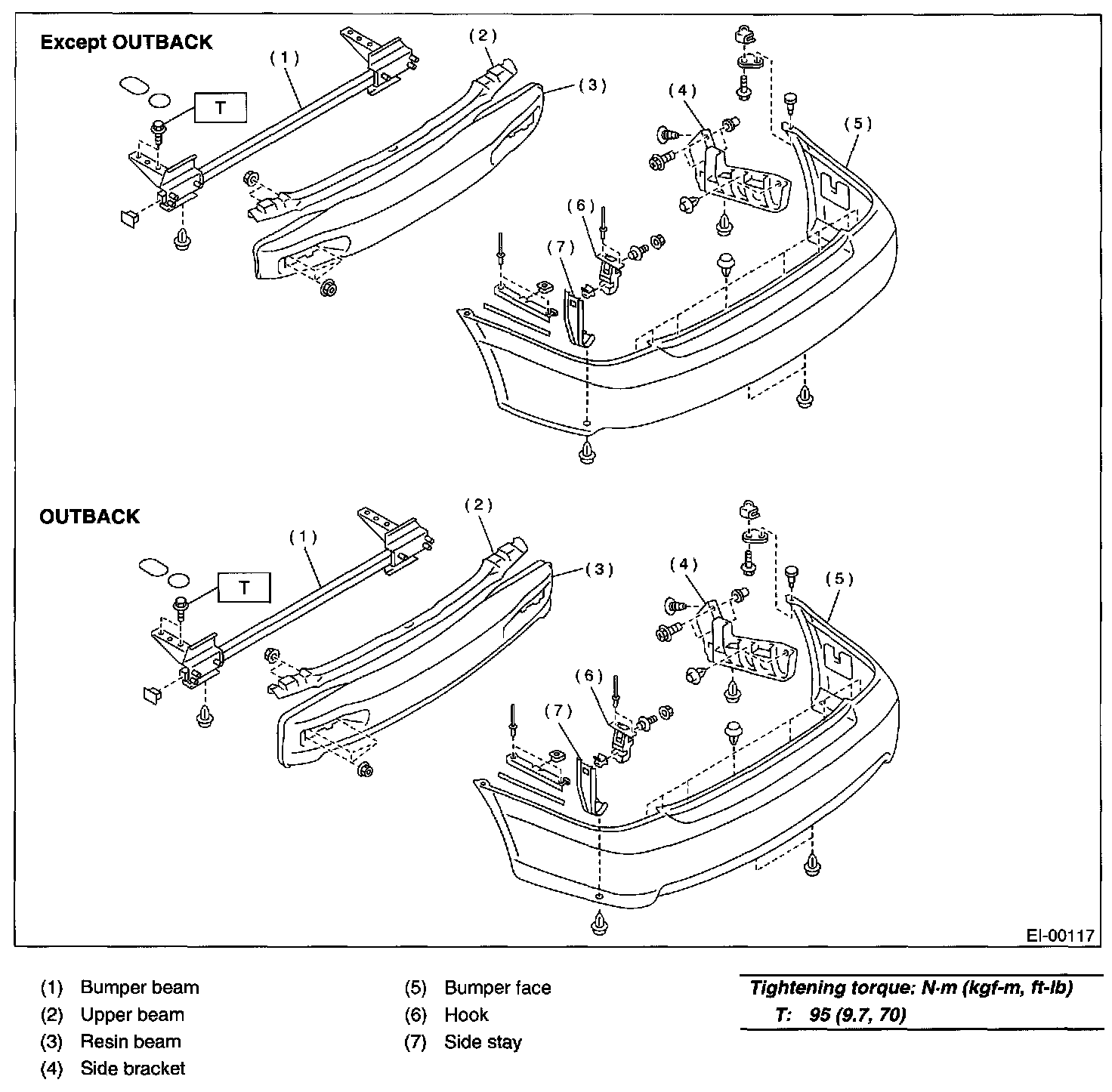 Except OUTBACK

(1)
(2)
(3)
T
(4)
(5)
(6)
(7)

OUTBACK

(1)
(2)
(3)
T
(4)
(5)
(6)
(7)

EI-00117

(1) Bumper beam
(2) Upper beam
(3) Resin beam
(4) Side bracket

(5) Bumper face
(6) Hook
(7) Side stay

Tightening torque: N·m (kgf-m, ft-lb)
T: 95 (9.7, 70)