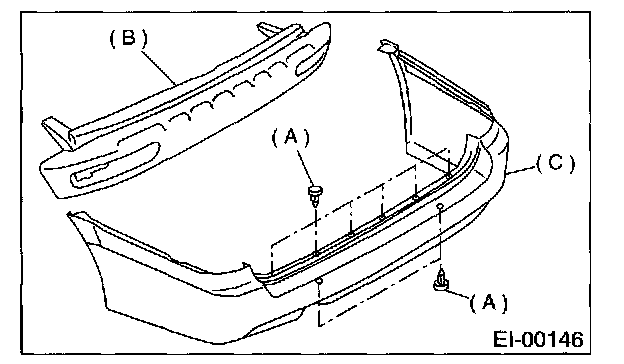 (B)
(A)
(C)
(A)
EI-00146