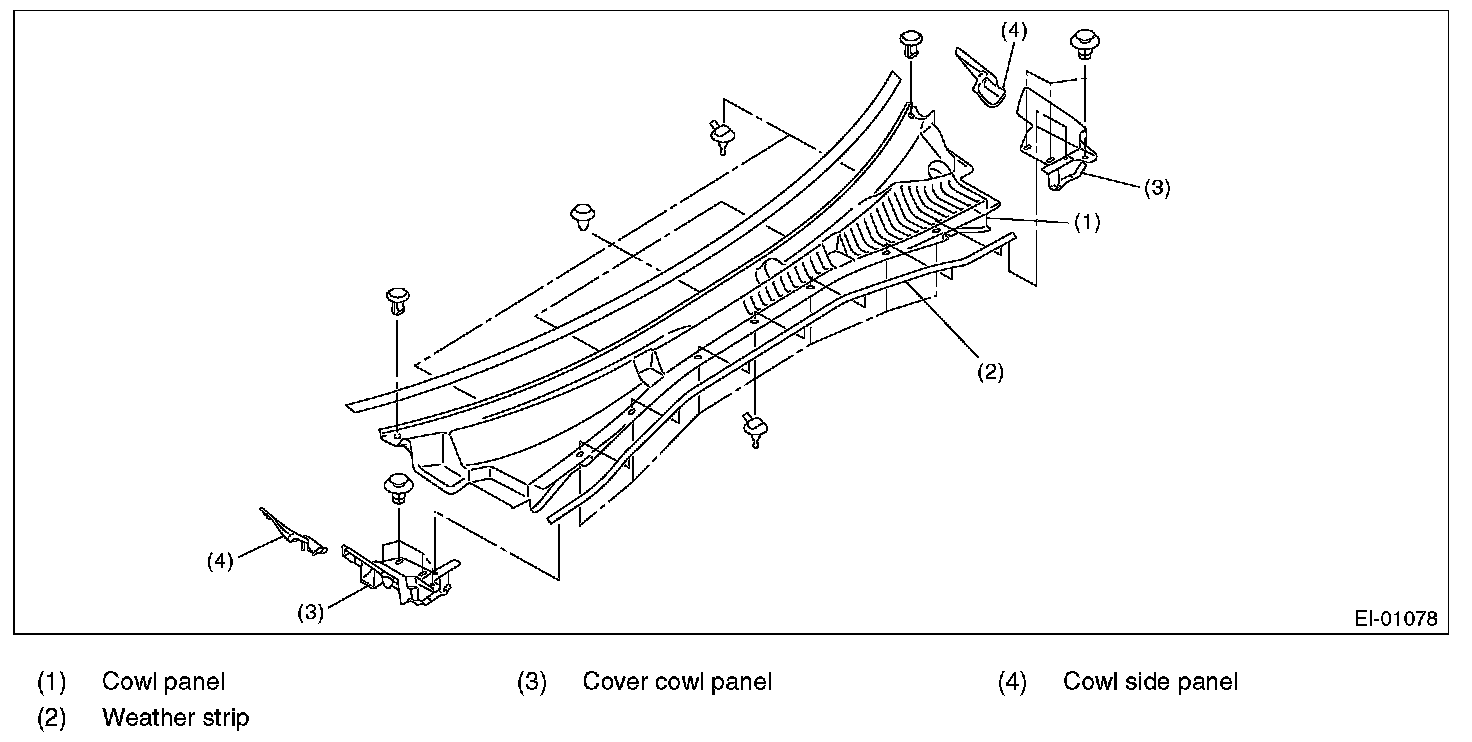 (4)
(3)
(1)
(2)
(4)
(3)
EI-01078

(1) Cowl panel
(2) Weather strip

(3) Cover cowl panel

(4) Cowl side panel