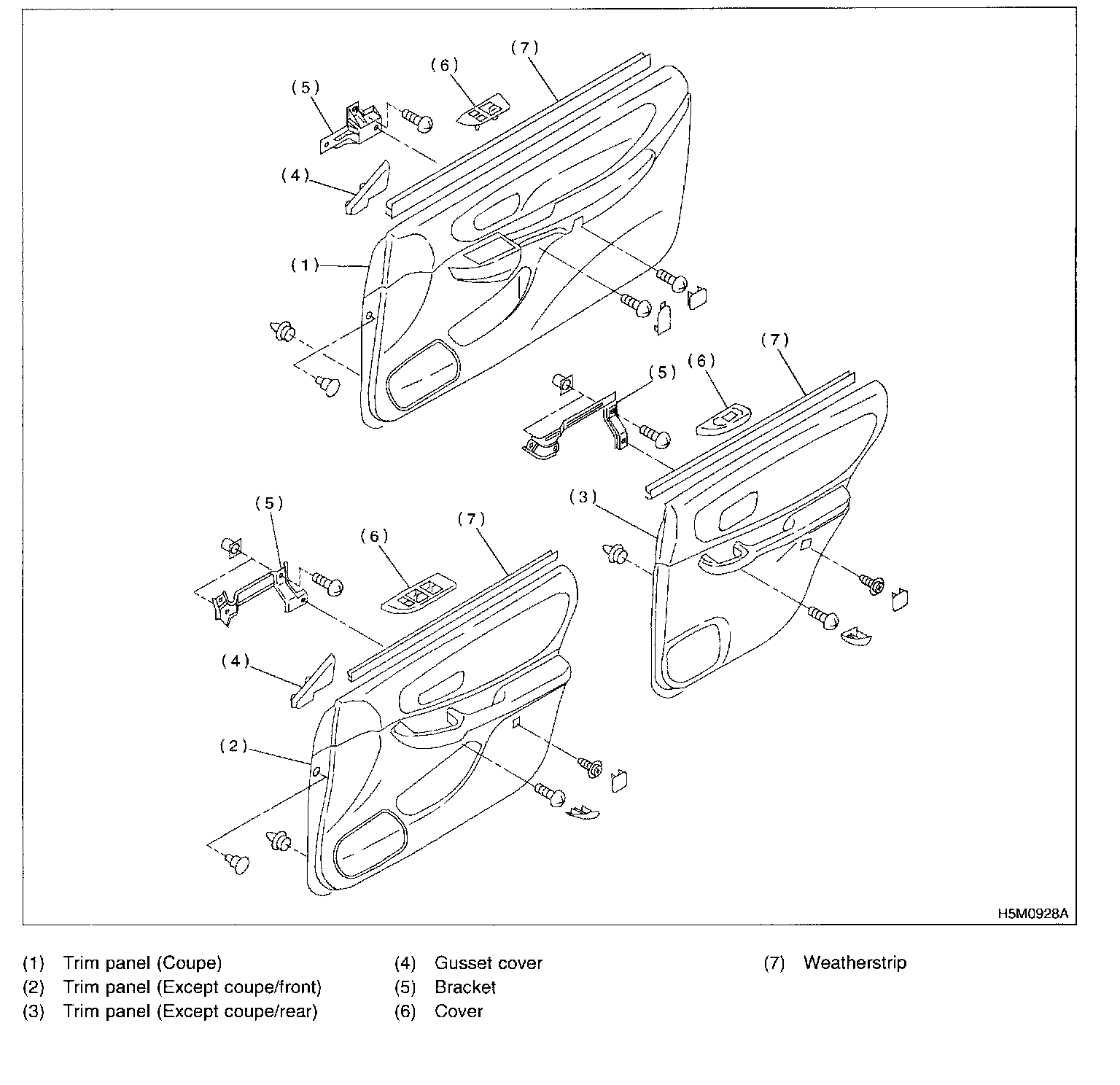 (7)
(6)
(5)
(4)
(1)
(7)
(6)
(5)
(3)
(5)
(6)
(7)
(4)
(2)
H5M0928A

(1) Trim panel (Coupe)
(2) Trim panel (Except coupe/front)
(3) Trim panel (Except coupe/rear)

(4) Gusset cover
(5) Bracket
(6) Cover

(7) Weatherstrip