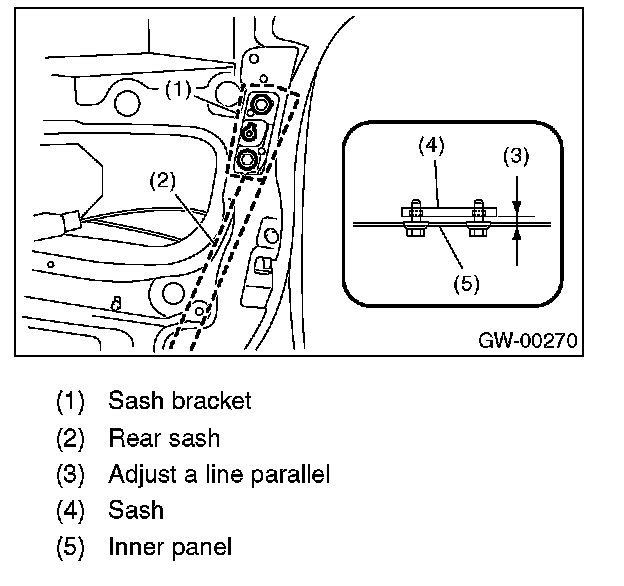 (1)
(2)
(4)
(3)
(5)
GW-00270

(1) Sash bracket
(2) Rear sash
(3) Adjust a line parallel
(4) Sash
(5) Inner panel