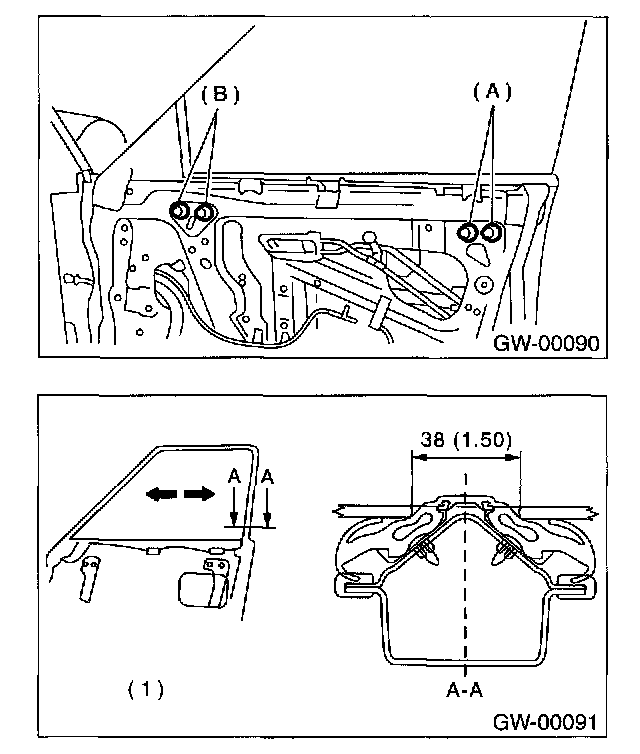 (B)
(A)
GW-00090

38 (1.50)
A
A
(1)
A-A
GW-00091