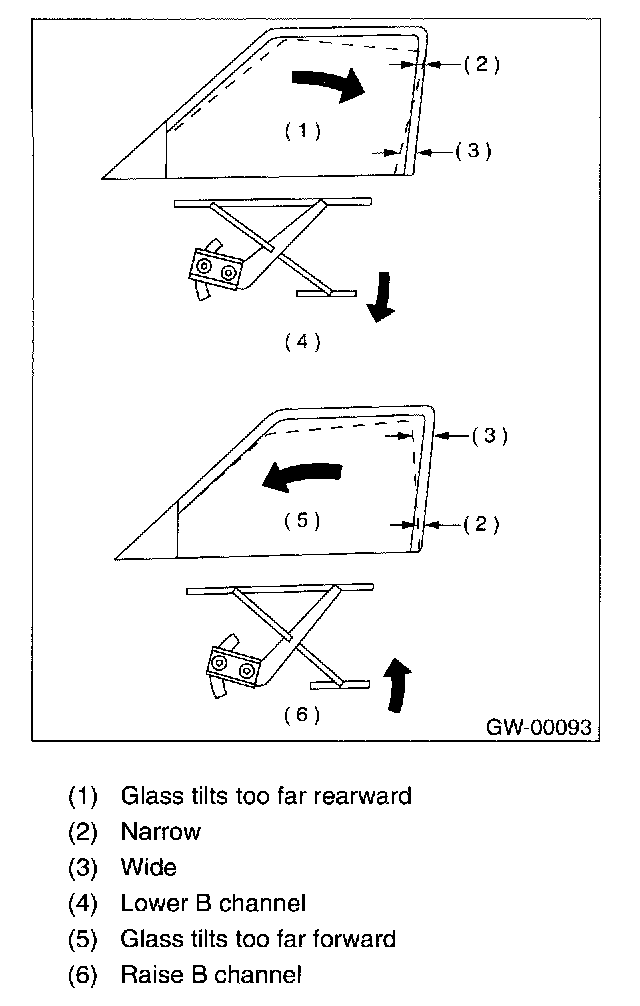 (2)

(1)

(3)

(4)

(3)

(5)

(2)

(6)

GW-00093

(1) Glass tilts too far rearward
(2) Narrow
(3) Wide
(4) Lower B channel
(5) Glass tilts too far forward
(6) Raise B channel