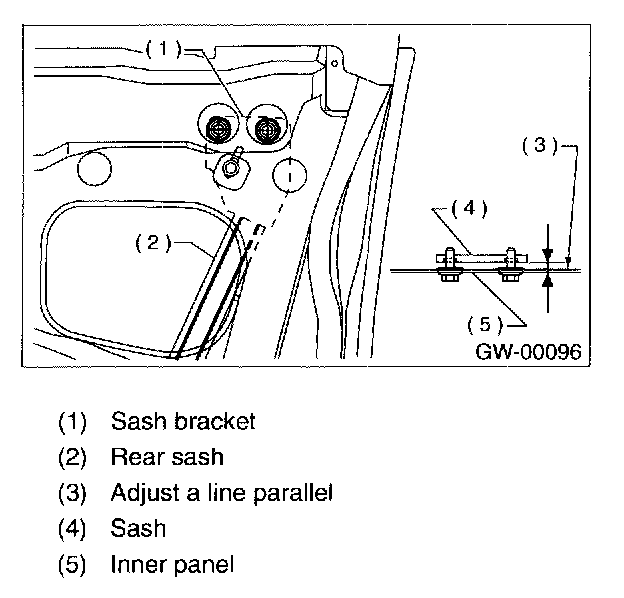 (1)

(3)

(4)

(2)

(5)

GW-00096

(1) Sash bracket
(2) Rear sash
(3) Adjust a line parallel
(4) Sash
(5) Inner panel