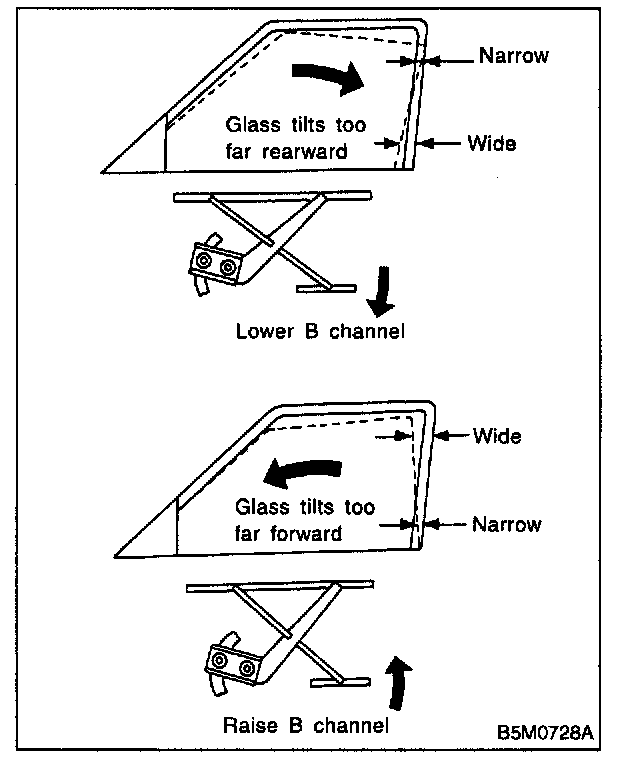 Narrow

Glass tilts too far rearward

Wide

Lower B channel

Wide

Glass tilts too far forward

Narrow

Raise B channel

B5M0728A