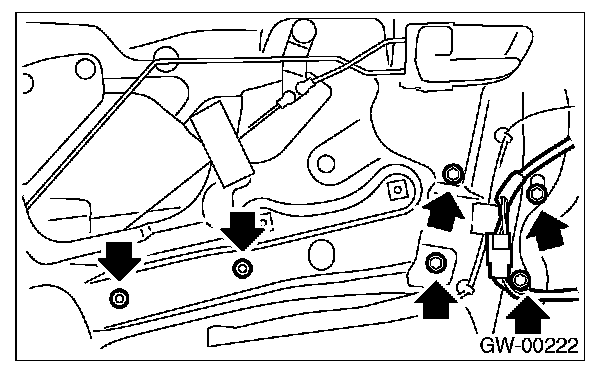 GW-00222