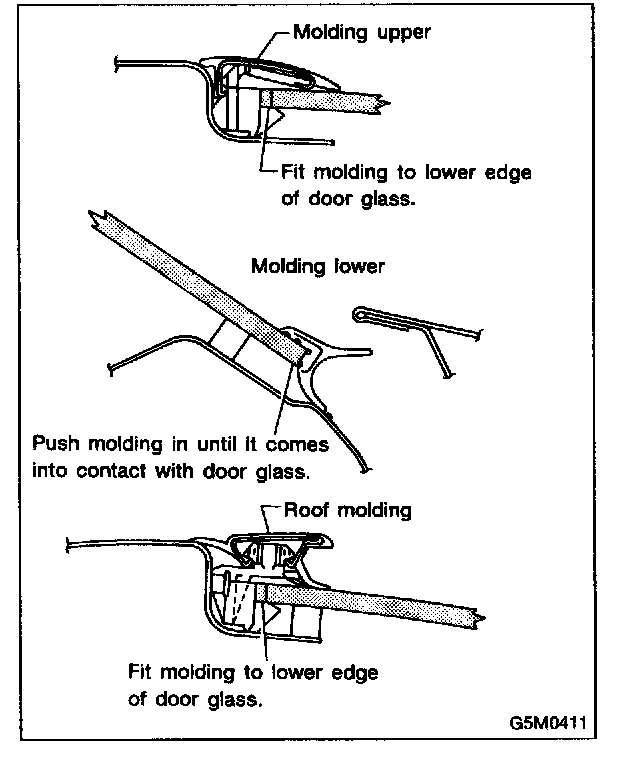 Molding upper

Fit molding to lower edge of door glass.

Molding lower

Push molding in until it comes into contact with door glass.

Roof molding

Fit molding to lower edge of door glass.

G5M0411