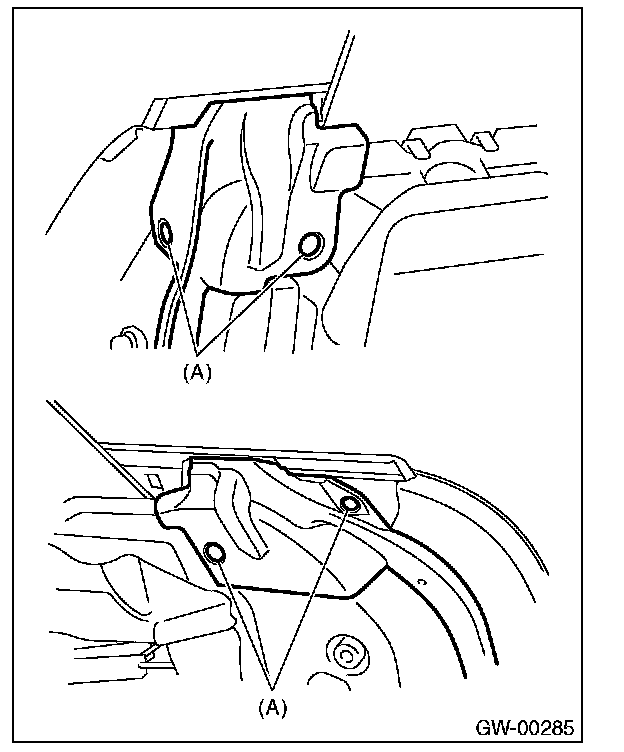 (A)

(A)

GW-00285