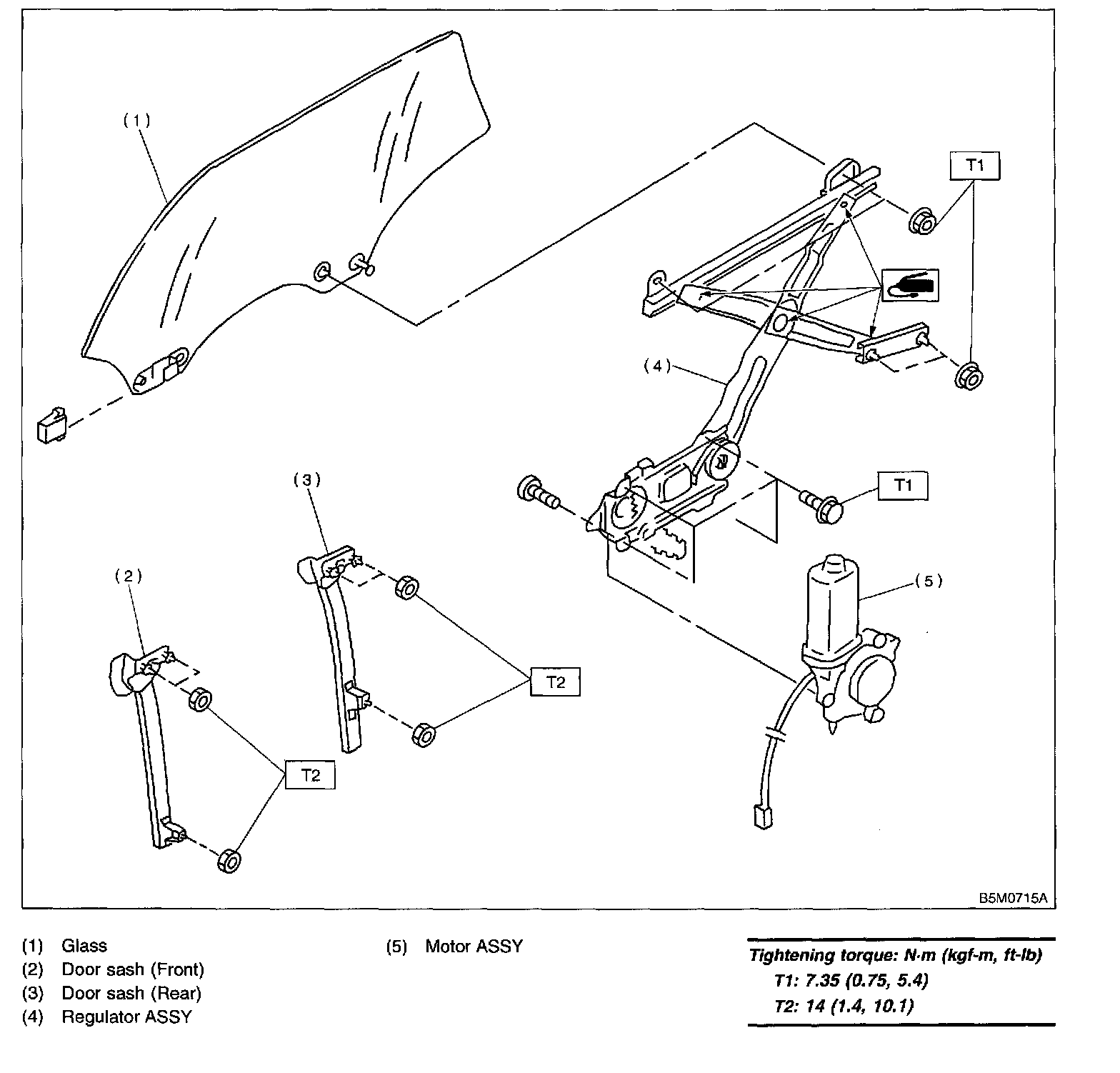 (1)

T1

(4)

T1

(3)

(2)

(5)

T2

T2

B5M0715A

(1) Glass
(2) Door sash (Front)
(3) Door sash (Rear)
(4) Regulator ASSY

(5) Motor ASSY

Tightening torque: N·m (kgf-m, ft-lb)
T1: 7.35 (0.75, 5.4)
T2: 14 (1.4, 10.1)