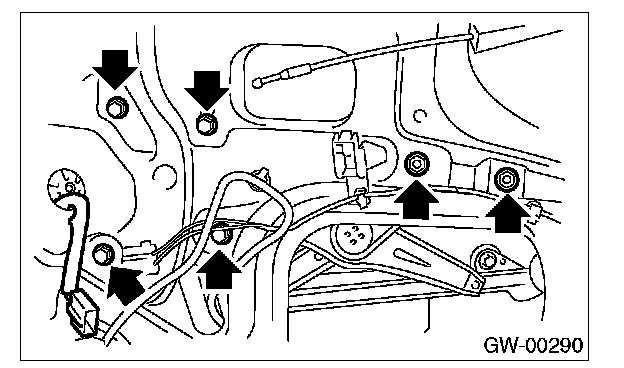 GW-00290