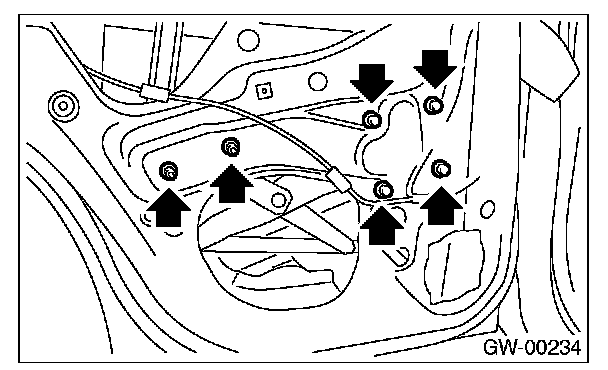 GW-00234