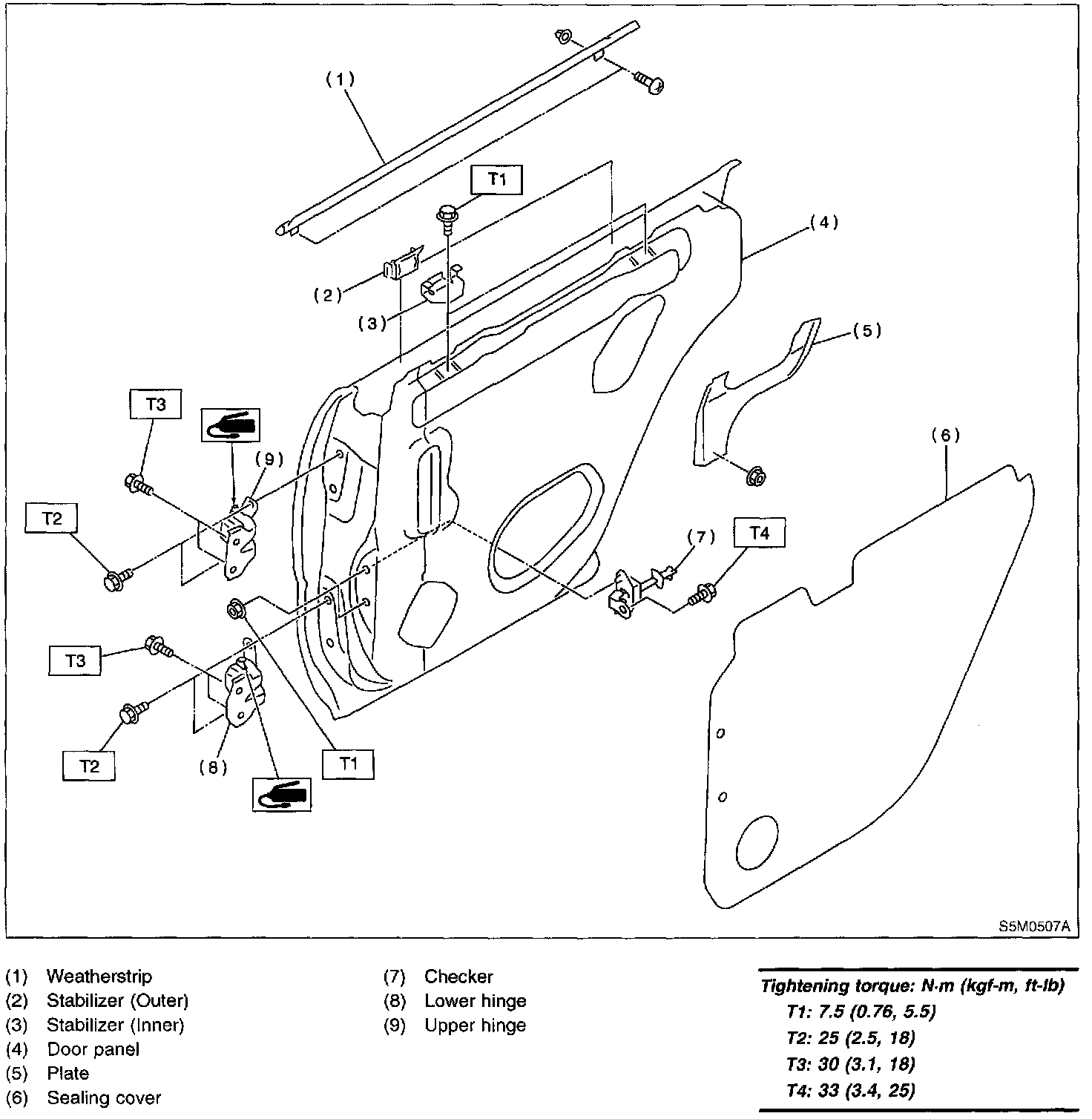 (1)

T1

(4)

(2)

(3)

(5)

T3

(9)

(6)

T2

(7)

T4

T3

T2

(8)

T1

S5M0507A

(1) Weatherstrip
(2) Stabilizer (Outer)
(3) Stabilizer (Inner)
(4) Door panel
(5) Plate
(6) Sealing cover

(7) Checker
(8) Lower hinge
(9) Upper hinge

Tightening torque: N·m (kgf-m, ft-lb)
T1: 7.5 (0.76, 5.5)
T2: 25 (2.5, 18)
T3: 30 (3.1, 18)
T4: 33 (3.4, 25)