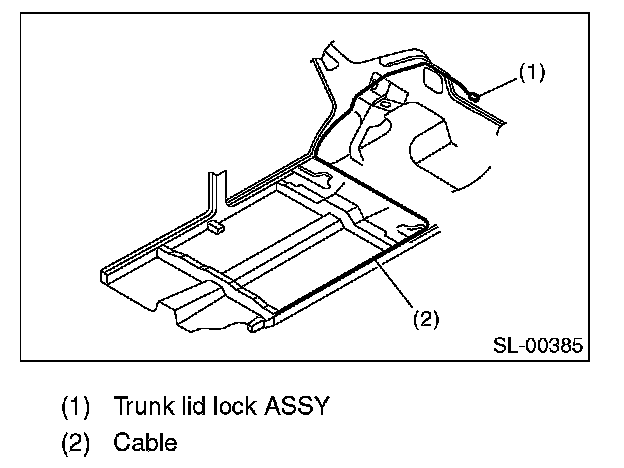 (1)

(2)

SL-00385

(1) Trunk lid lock ASSY
(2) Cable