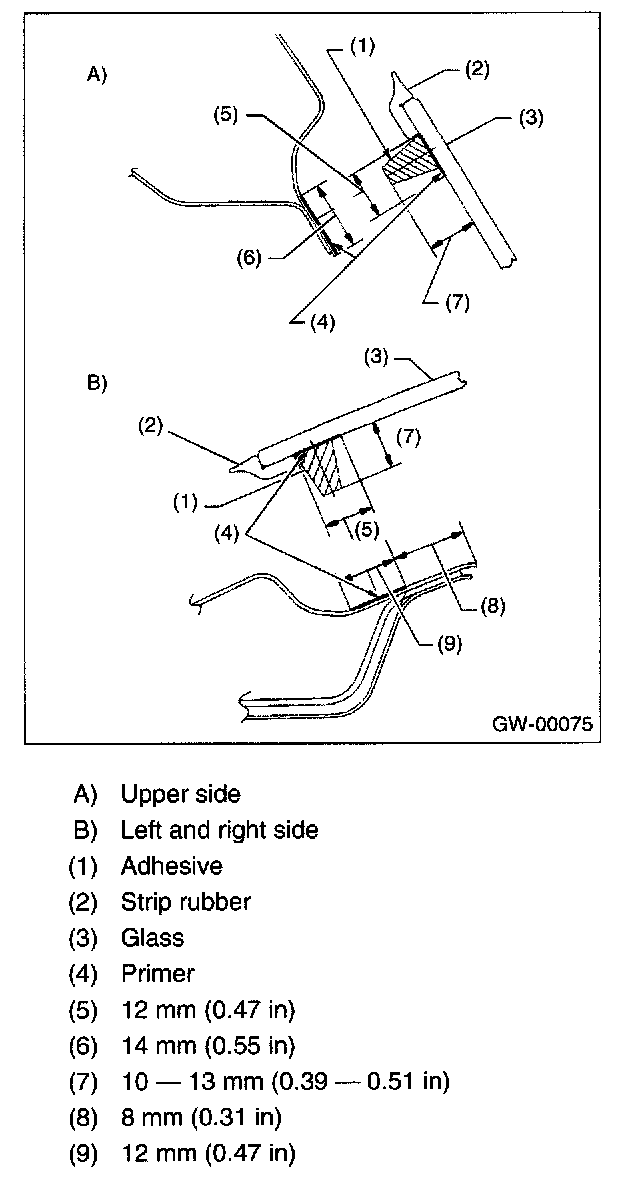 A)

(1)

(2)

(3)

(5)

(6)

(7)

(4)

B)

(3)

(2)

(7)

(1)

(4)

(5)

(8)

(9)

GW-00075

A) Upper side
B) Left and right side
(1) Adhesive
(2) Strip rubber
(3) Glass
(4) Primer
(5) 12 mm (0.47 in)
(6) 14 mm (0.55 in)
(7) 10 — 13 mm (0.39 — 0.51 in)
(8) 8 mm (0.31 in)
(9) 12 mm (0.47 in)