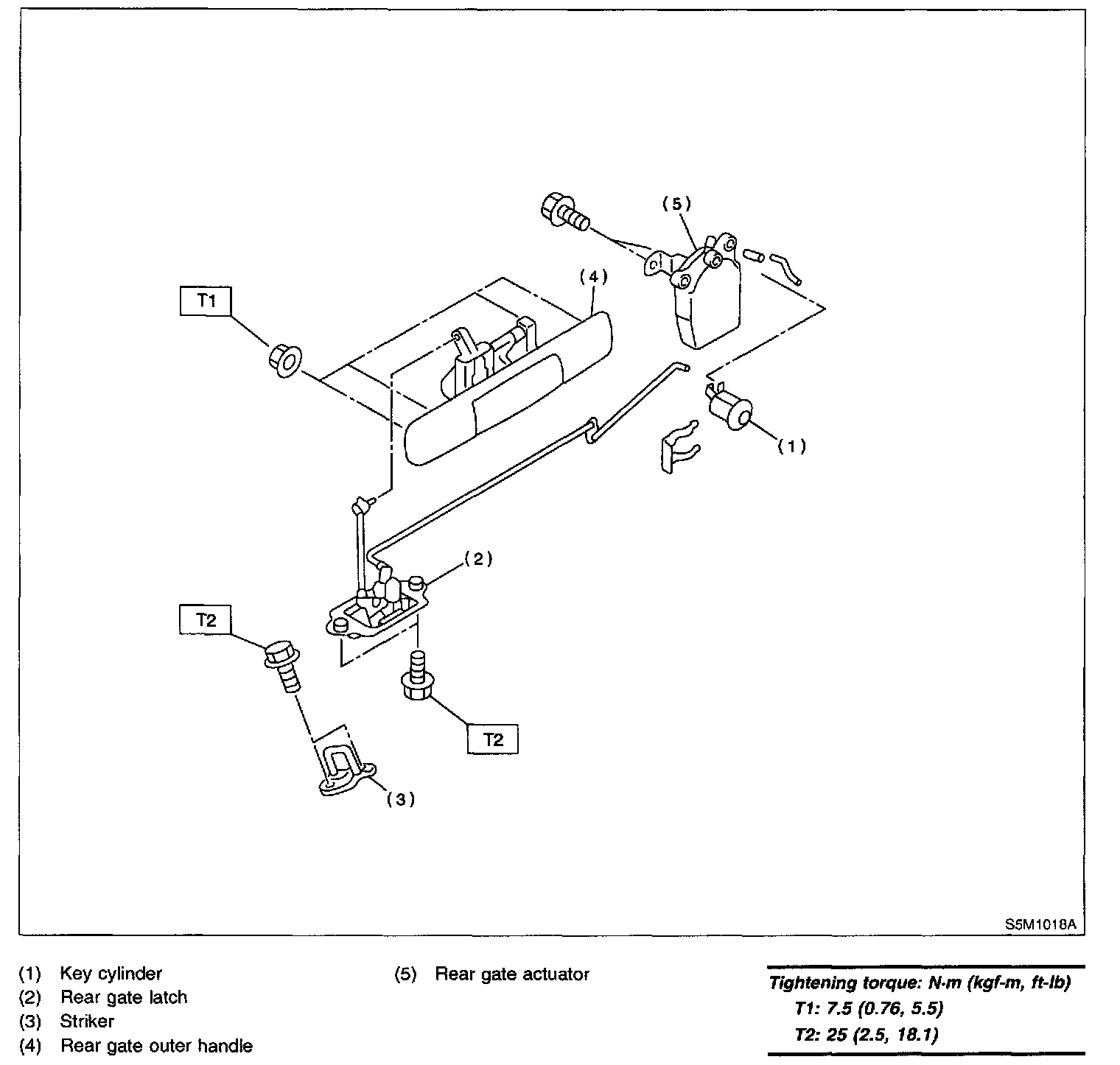 (5)

(4)

T1

(1)

(2)

T2

T2

(3)

S5M1018A

(1) Key cylinder
(2) Rear gate latch
(3) Striker
(4) Rear gate outer handle

(5) Rear gate actuator

Tightening torque: N·m (kgf-m, ft-lb)
T1: 7.5 (0.76, 5.5)
T2: 25 (2.5, 18.1)