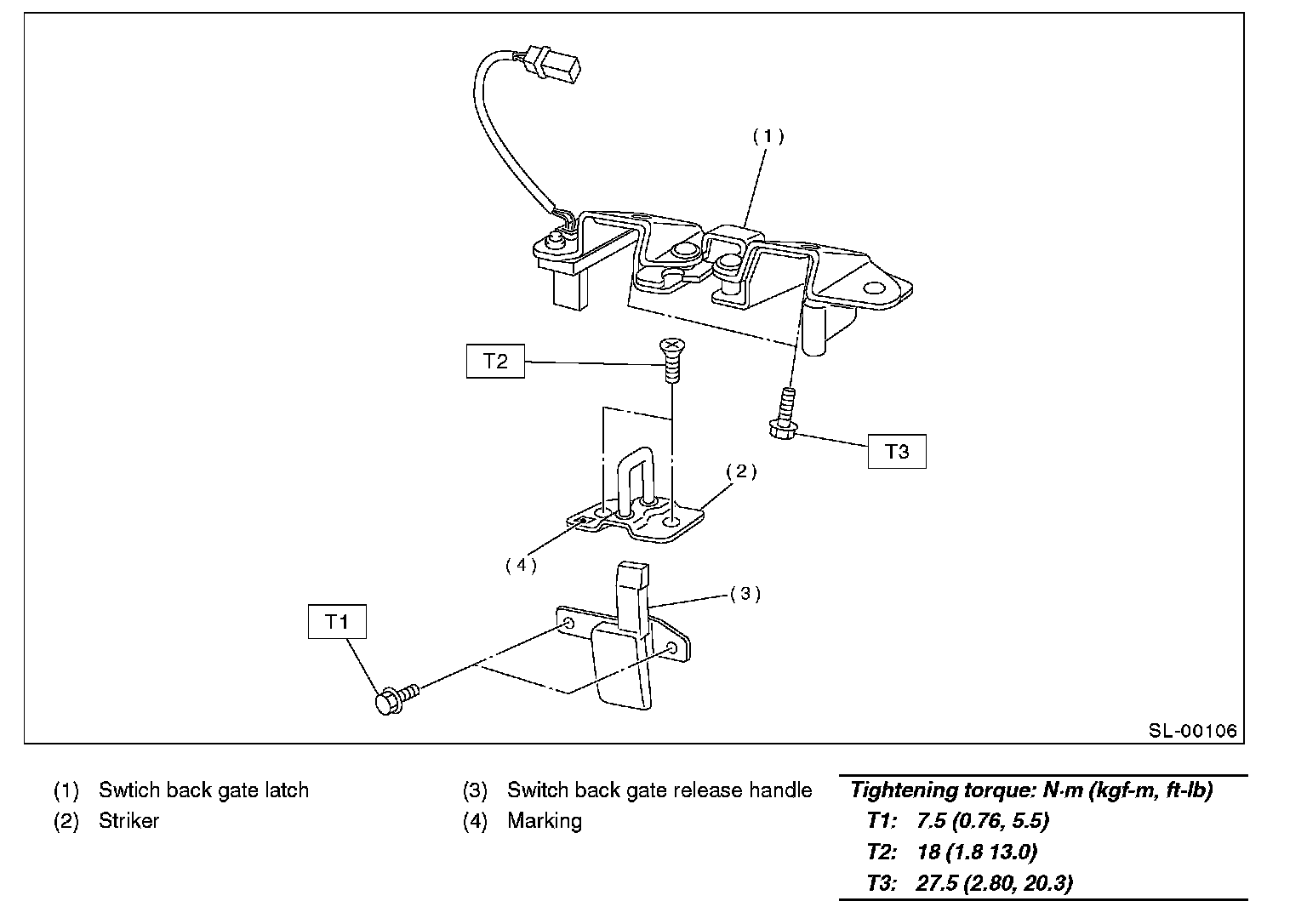 (1)

T2

T3

(2)

(4)

(3)

T1

SL-00106

(1) Swtich back gate latch
(2) Striker

(3) Switch back gate release handle
(4) Marking

Tightening torque: N·m (kgf-m, ft-lb)
T1: 7.5 (0.76, 5.5)
T2: 18 (1.8 13.0)
T3: 27.5 (2.80, 20.3)