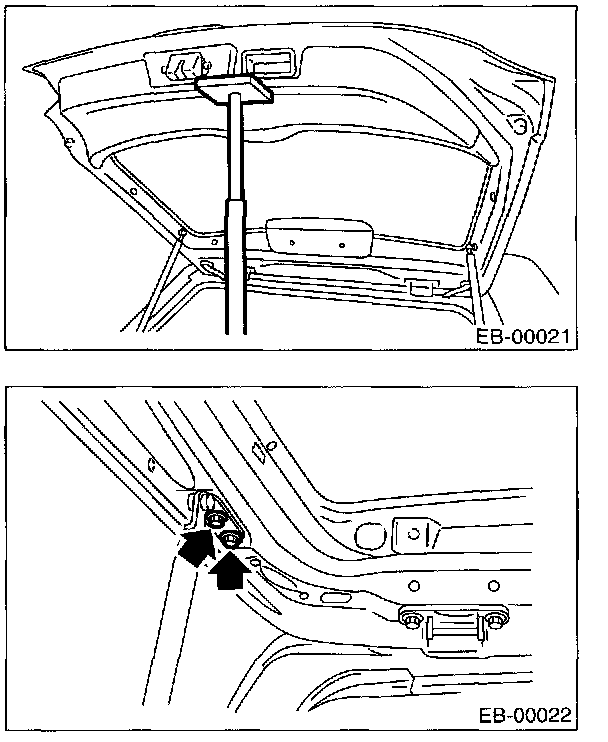 EB-00021

EB-00022