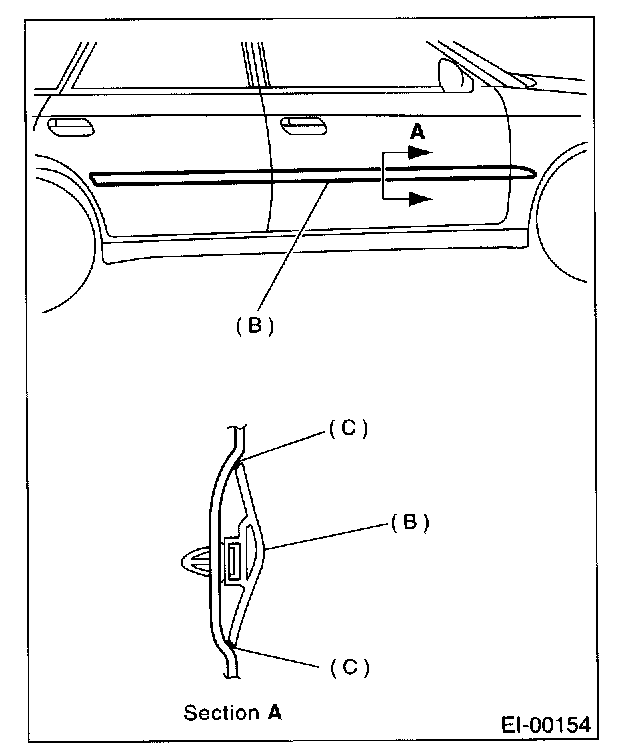 A

(B)

(C)

(B)

(C)

Section A

EI-00154