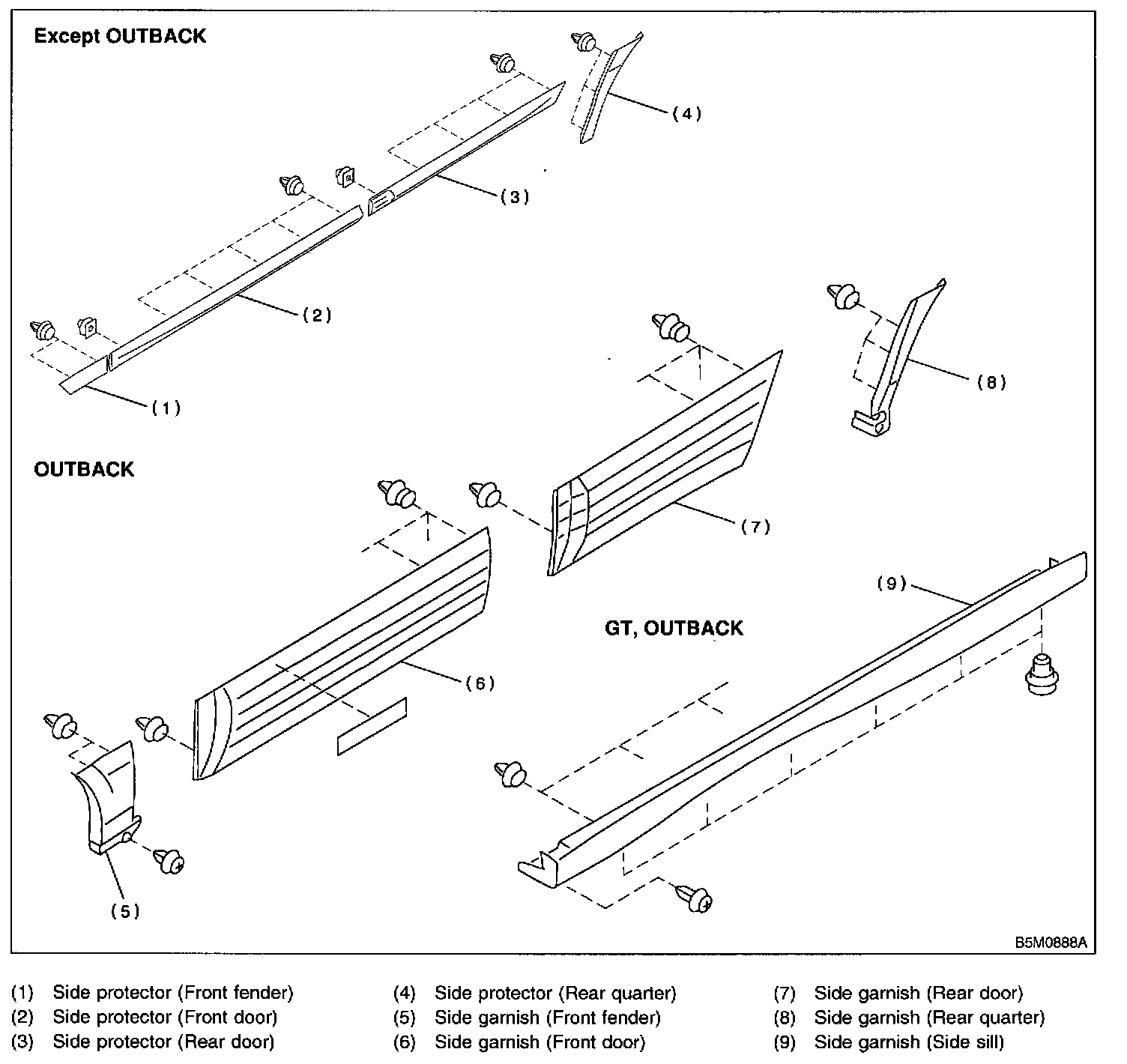 Except OUTBACK

(4)

(3)

(2)

(1)

(8)

OUTBACK

(7)

(9)

GT, OUTBACK

(6)

(5)

B5M0888A

(1) Side protector (Front fender)
(2) Side protector (Front door)
(3) Side protector (Rear door)

(4) Side protector (Rear quarter)
(5) Side garnish (Front fender)
(6) Side garnish (Front door)

(7) Side garnish (Rear door)
(8) Side garnish (Rear quarter)
(9) Side garnish (Side sill)