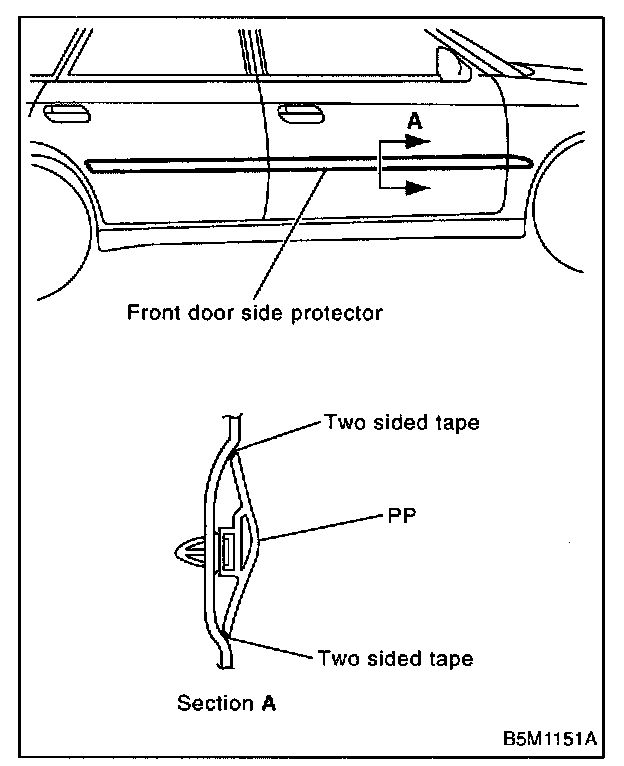 A

Front door side protector

Two sided tape

PP

Two sided tape

Section A

B5M1151A